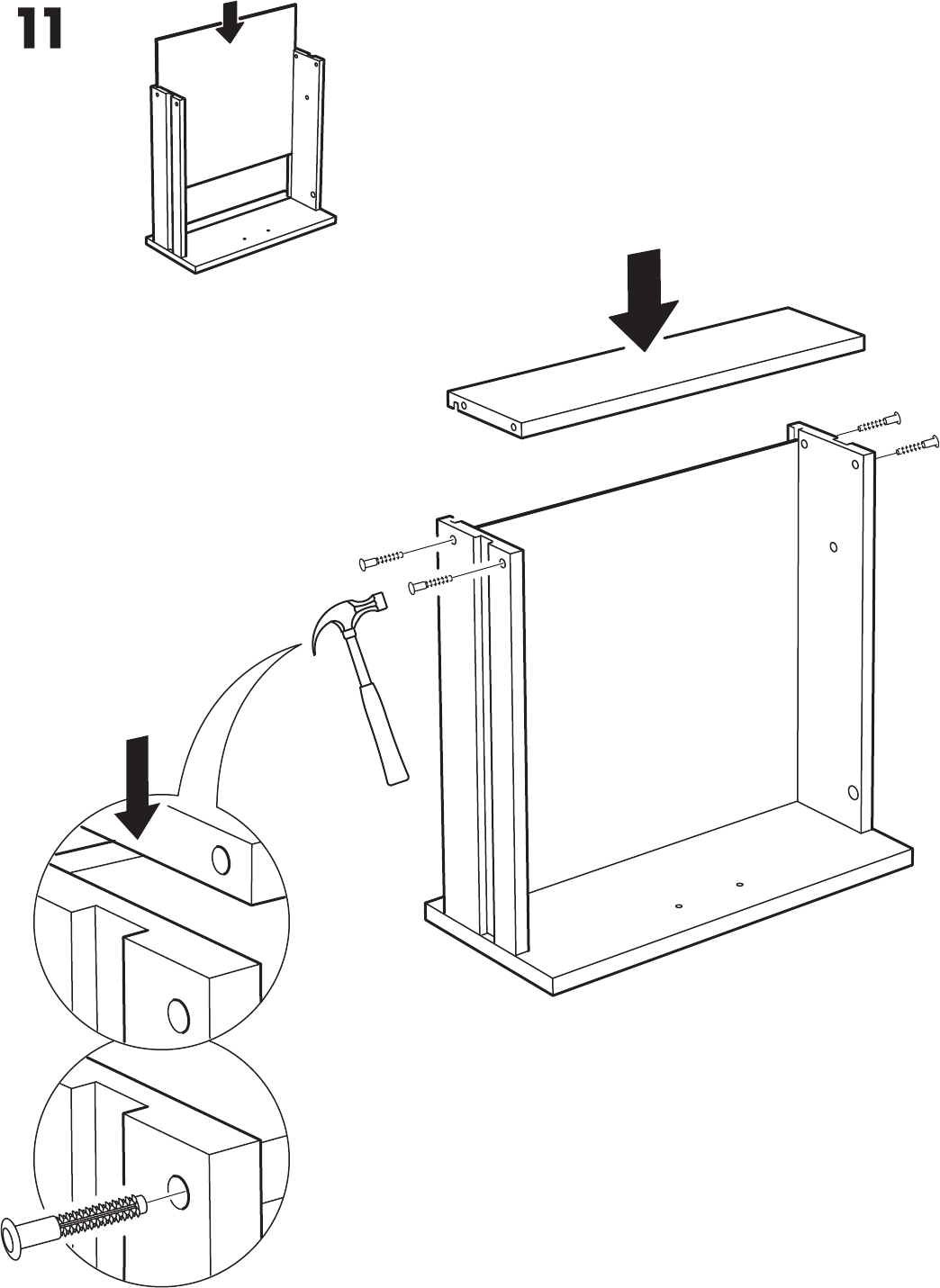 11