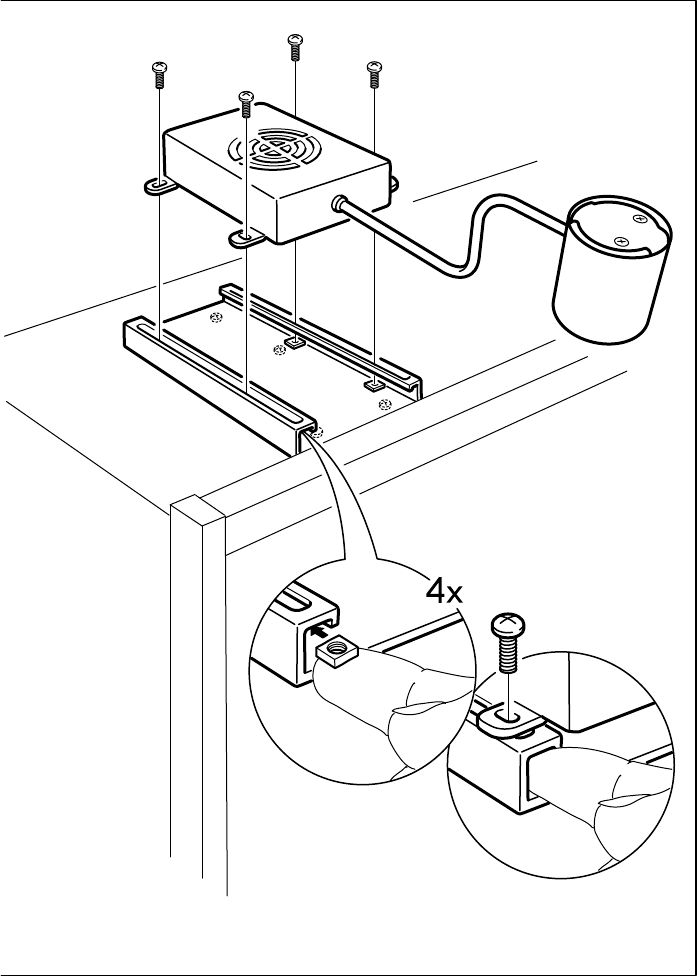 4x