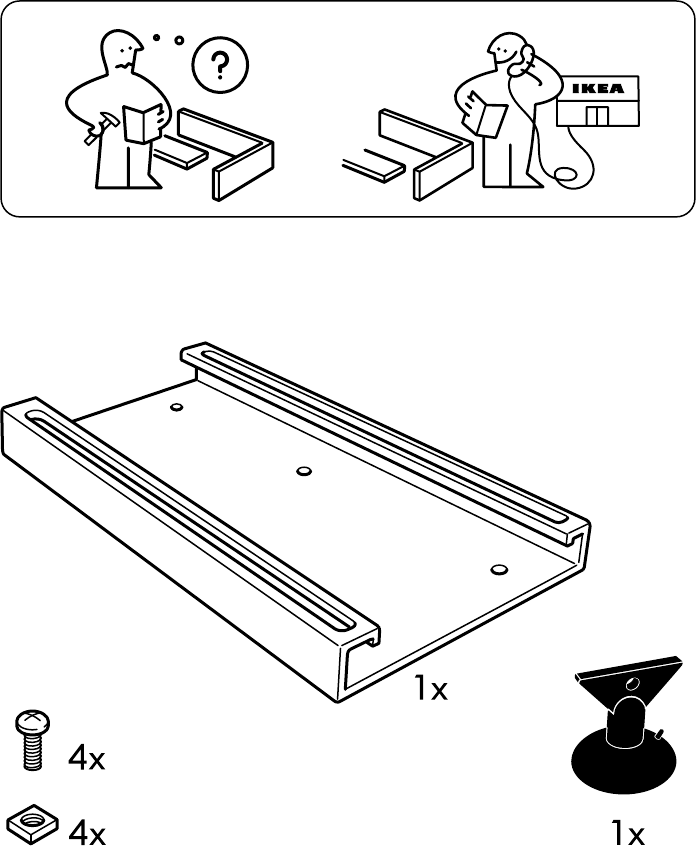 ?

IKEA

1x

4x

4x

1x