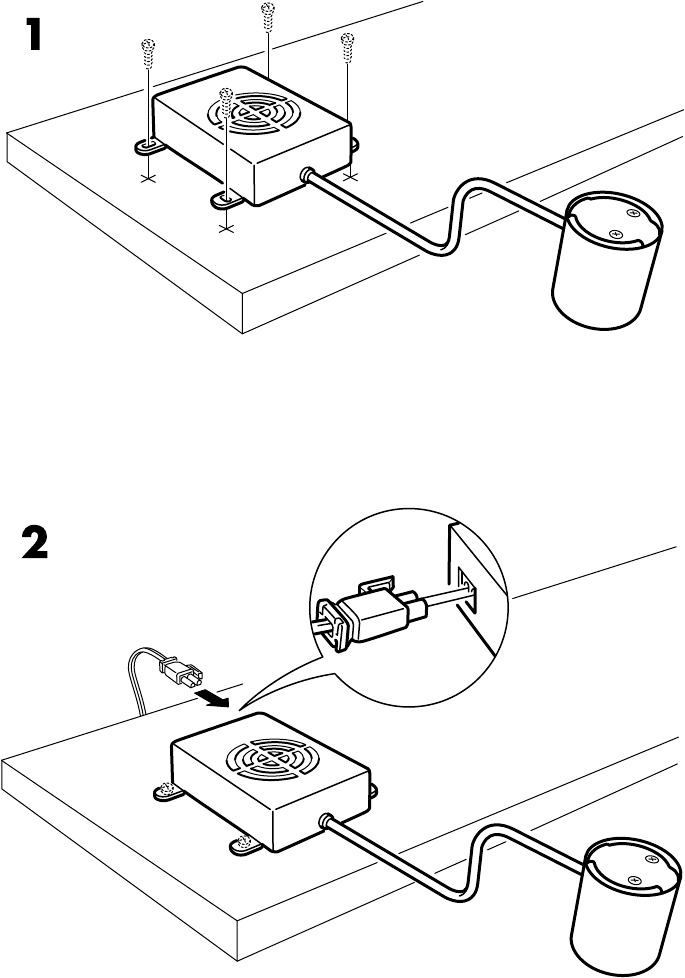 1

2