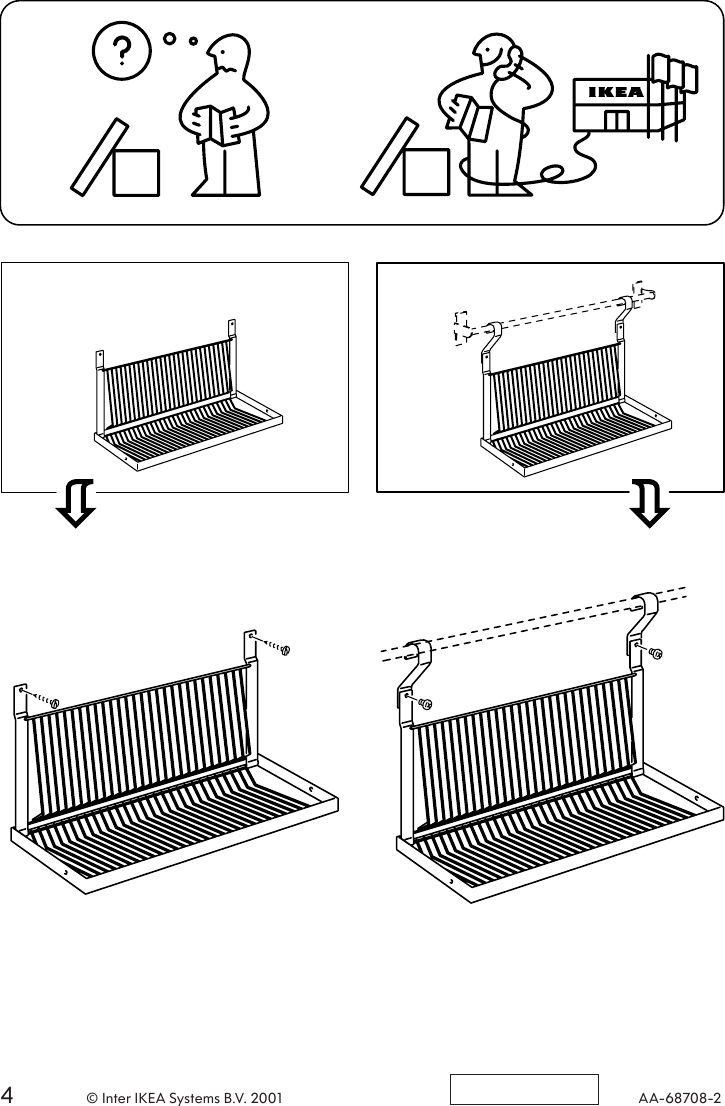 ?

IKEA

4 © Inter IKEA Systems B.V. 2001 AA-68708-2