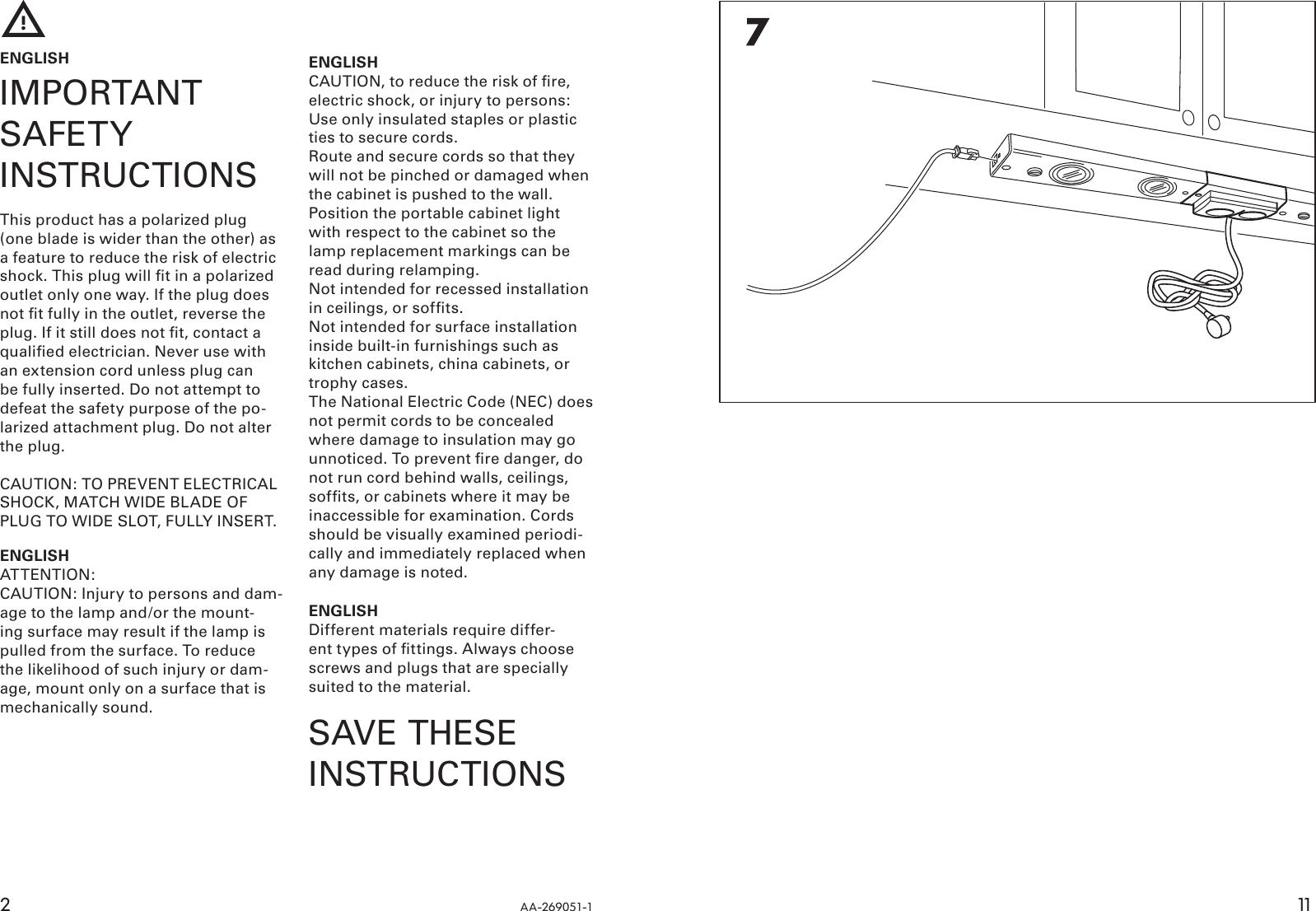 ENGLISH

IMPORTANT SAFETY INSTRUCTIONS

This product has a polarized plug (one blade is wider than the other) as a feature to reduce the risk of electric shock. This plug will fit in a polarized outlet only one way. If the plug does not fit fully in the outlet, reverse the plug. If it still does not fit, contact a qualified electrician. Never use with an extension cord unless plug can be fully inserted. Do not attempt to defeat the safety purpose of the polarized attachment plug. Do not alter the plug.

CAUTION: TO PREVENT ELECTRICAL SHOCK, MATCH WIDE BLADE OF PLUG TO WIDE SLOT, FULLY INSERT.

ENGLISH
ATTENTION:
CAUTION: Injury to persons and damage to the lamp and/or the mounting surface may result if the lamp is pulled from the surface. To reduce the likelihood of such injury or damage, mount only on a surface that is mechanically sound.

ENGLISH
CAUTION, to reduce the risk of fire, electric shock, or injury to persons:
Use only insulated staples or plastic ties to secure cords.
Route and secure cords so that they will not be pinched or damaged when the cabinet is pushed to the wall.
Position the portable cabinet light with respect to the cabinet so the lamp replacement markings can be read during relamping.
Not intended for recessed installation in ceilings, or soffits.
Not intended for surface installation inside built-in furnishings such as kitchen cabinets, china cabinets, or trophy cases.
The National Electric Code (NEC) does not permit cords to be concealed where damage to insulation may go unnoticed. To prevent fire danger, do not run cord behind walls, ceilings, soffits, or cabinets where it may be inaccessible for examination. Cords should be visually examined periodically and immediately replaced when any damage is noted.

ENGLISH
Different materials require different types of fittings. Always choose screws and plugs that are specially suited to the material.

SAVE THESE INSTRUCTIONS

7

2

AA-269051-1

11