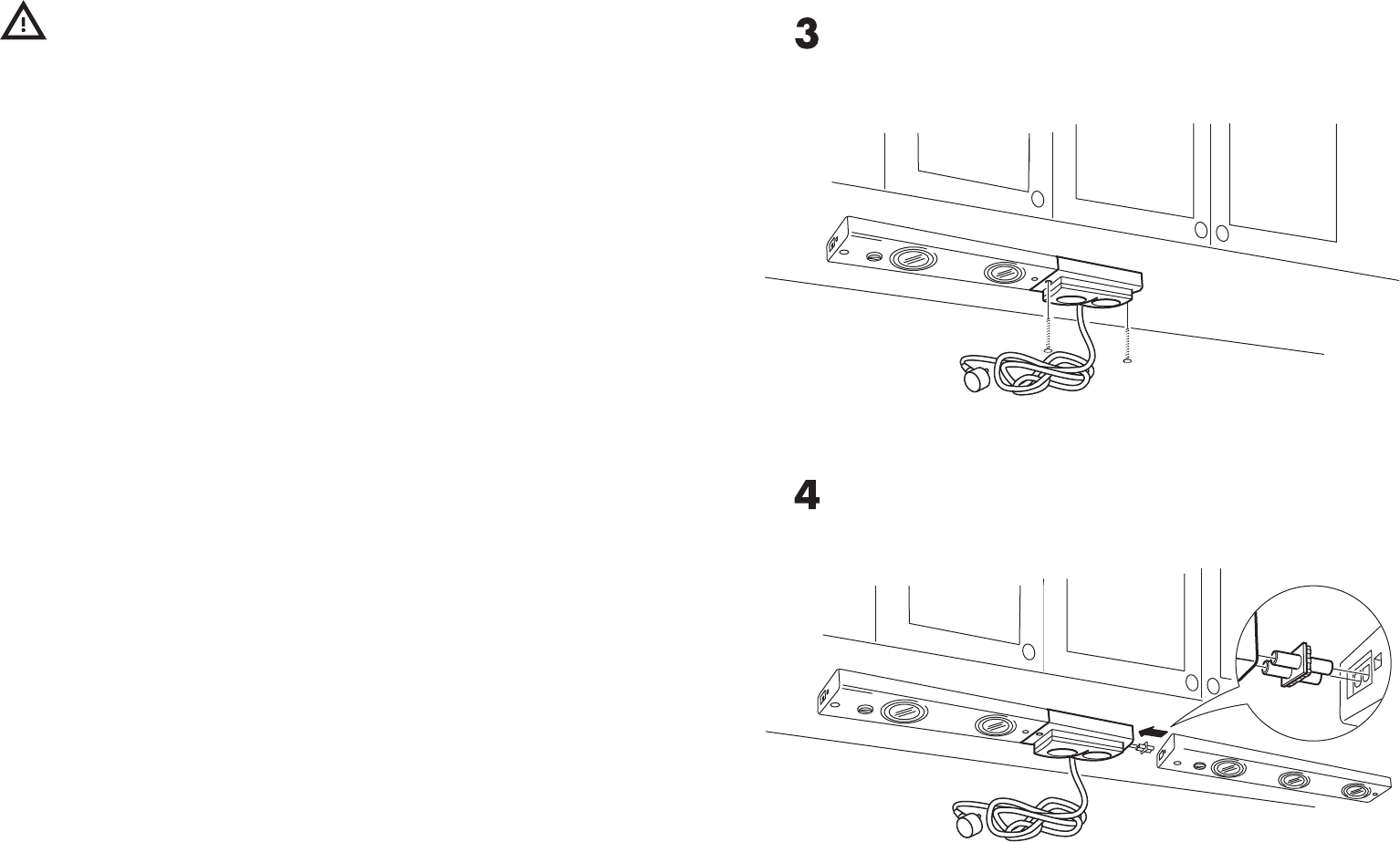 3

4