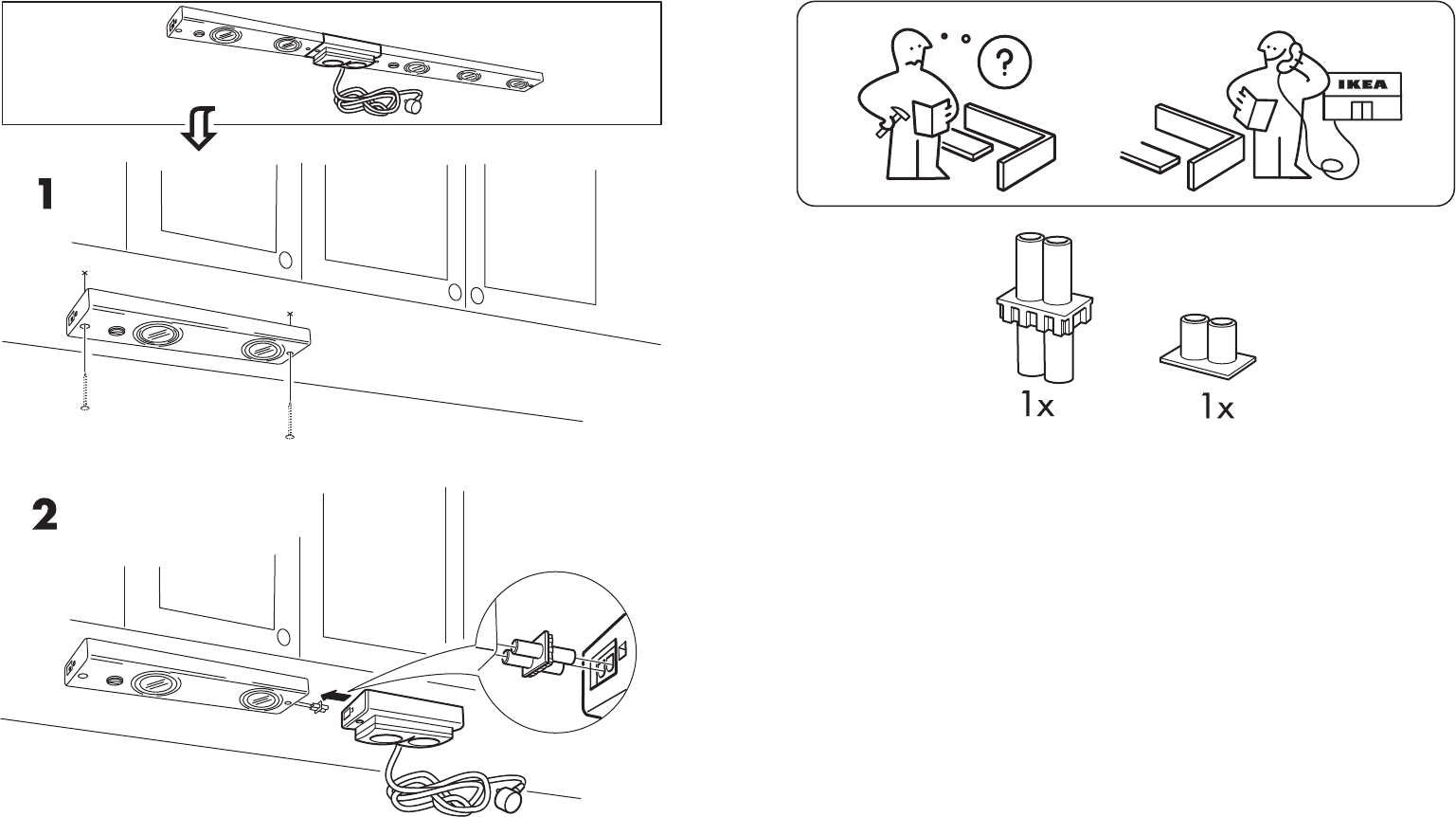 1

2

?

IKEA

1x

1x