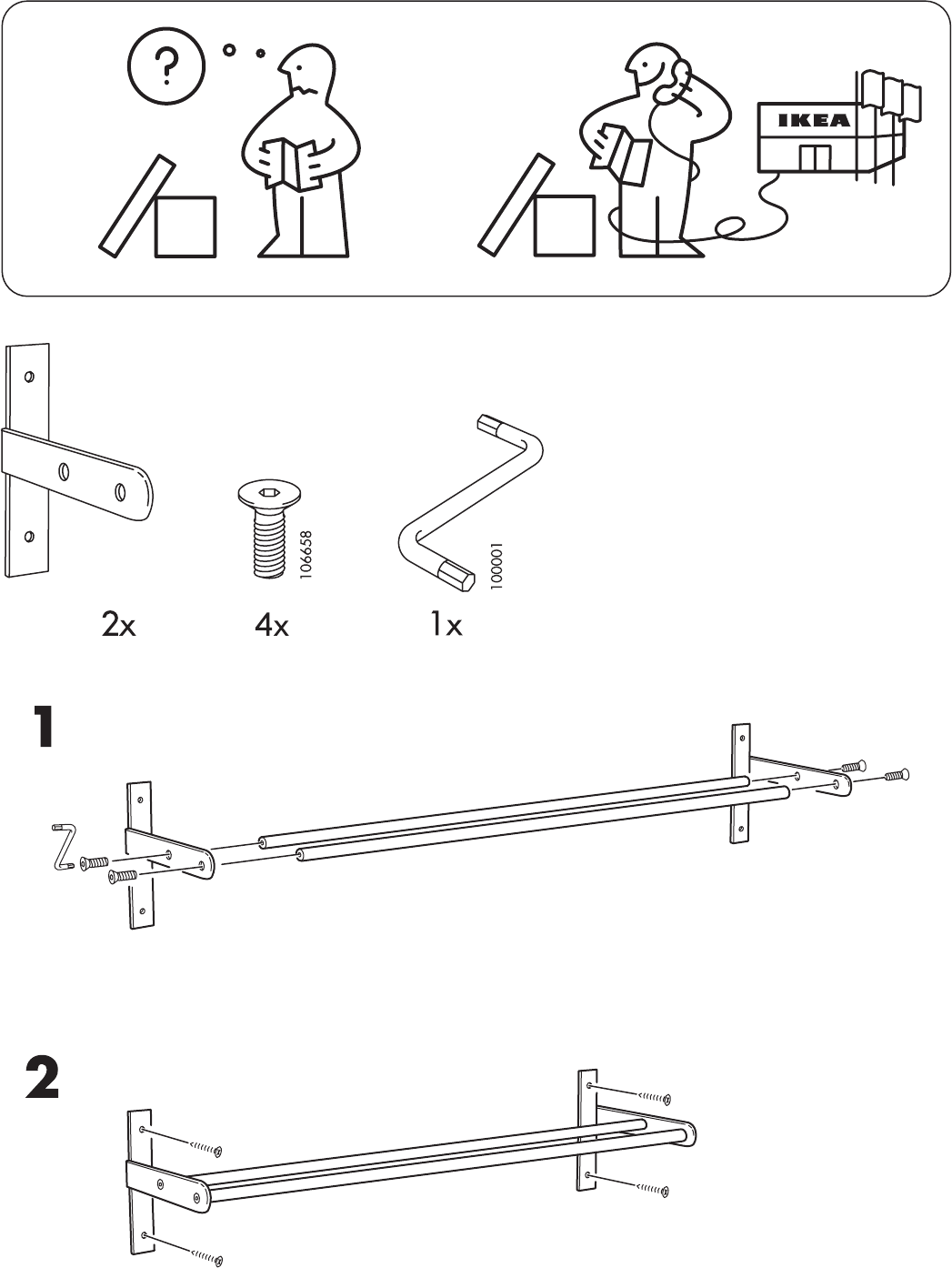 ?

IKEA

106658

100001

2x

4x

1x

1

2