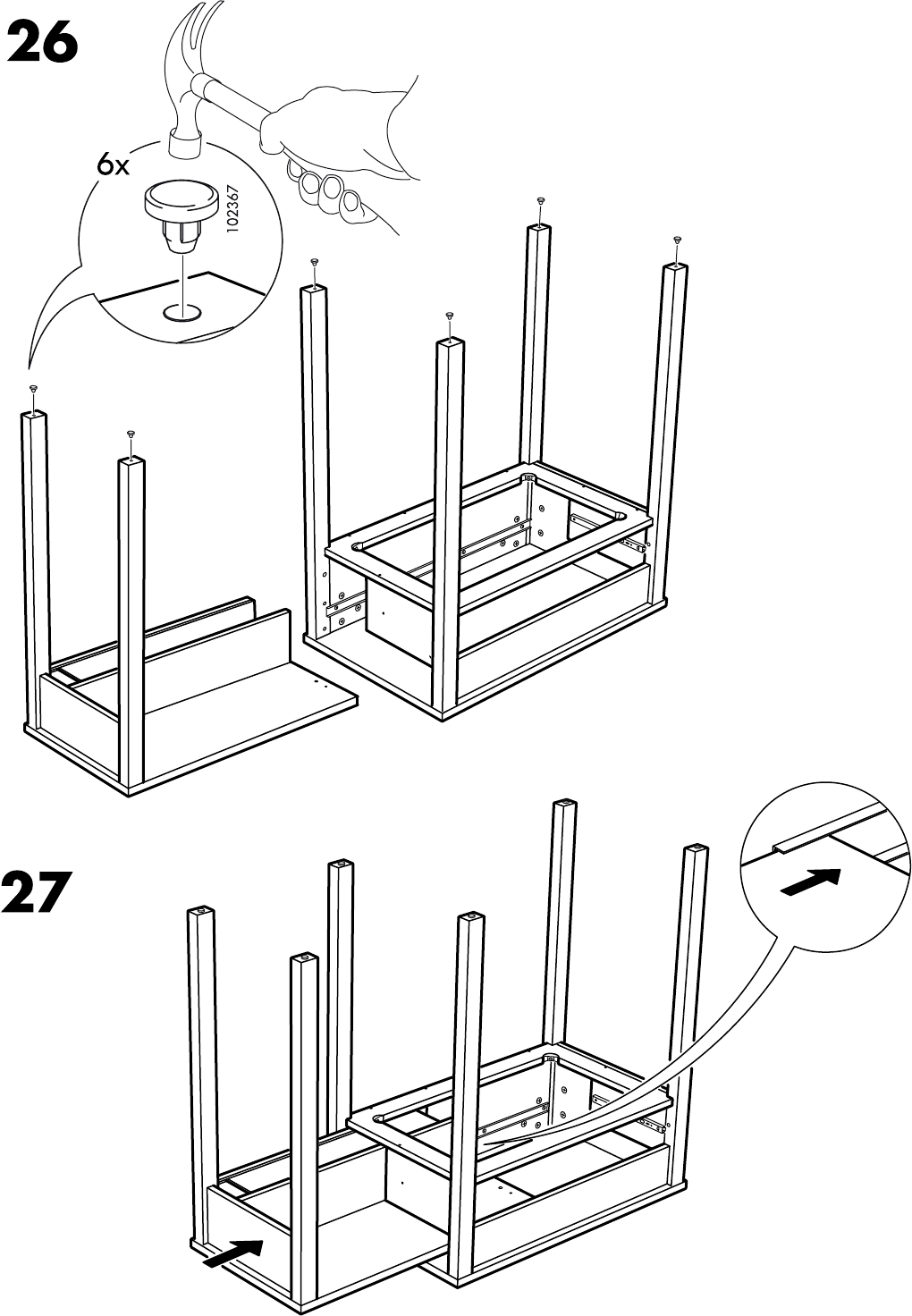 26

6x

102367

27