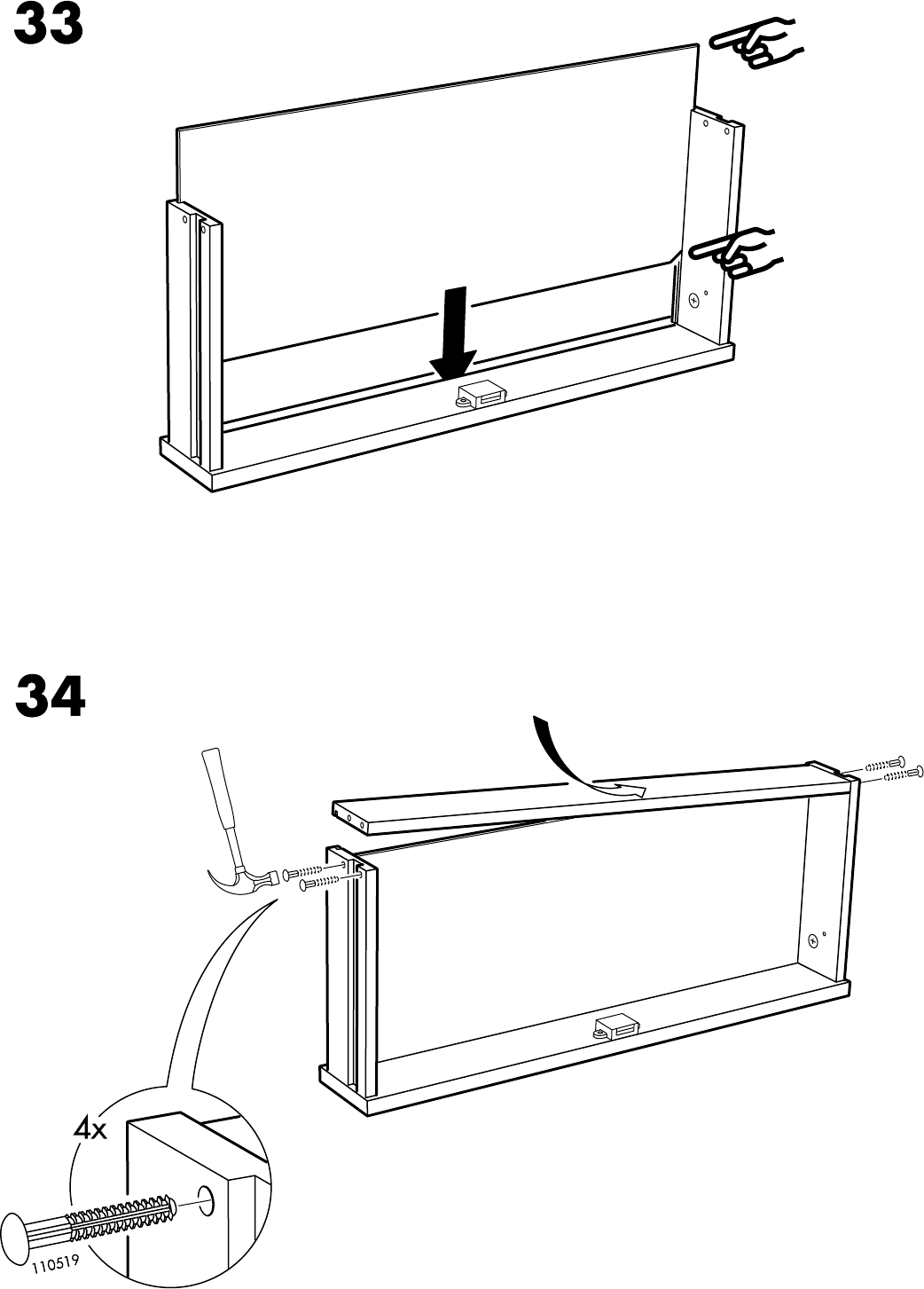 33

34

4x

110519