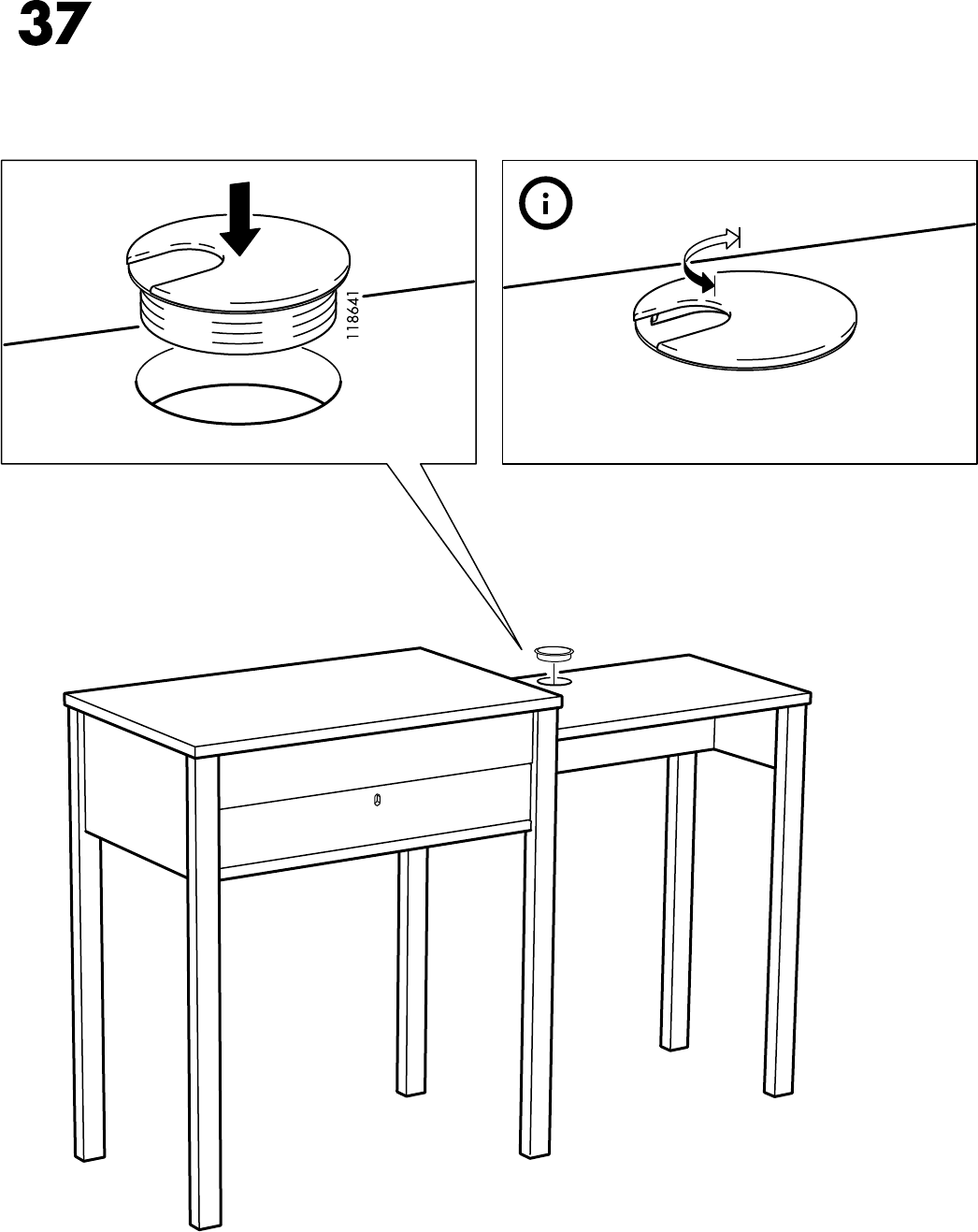 37

118641