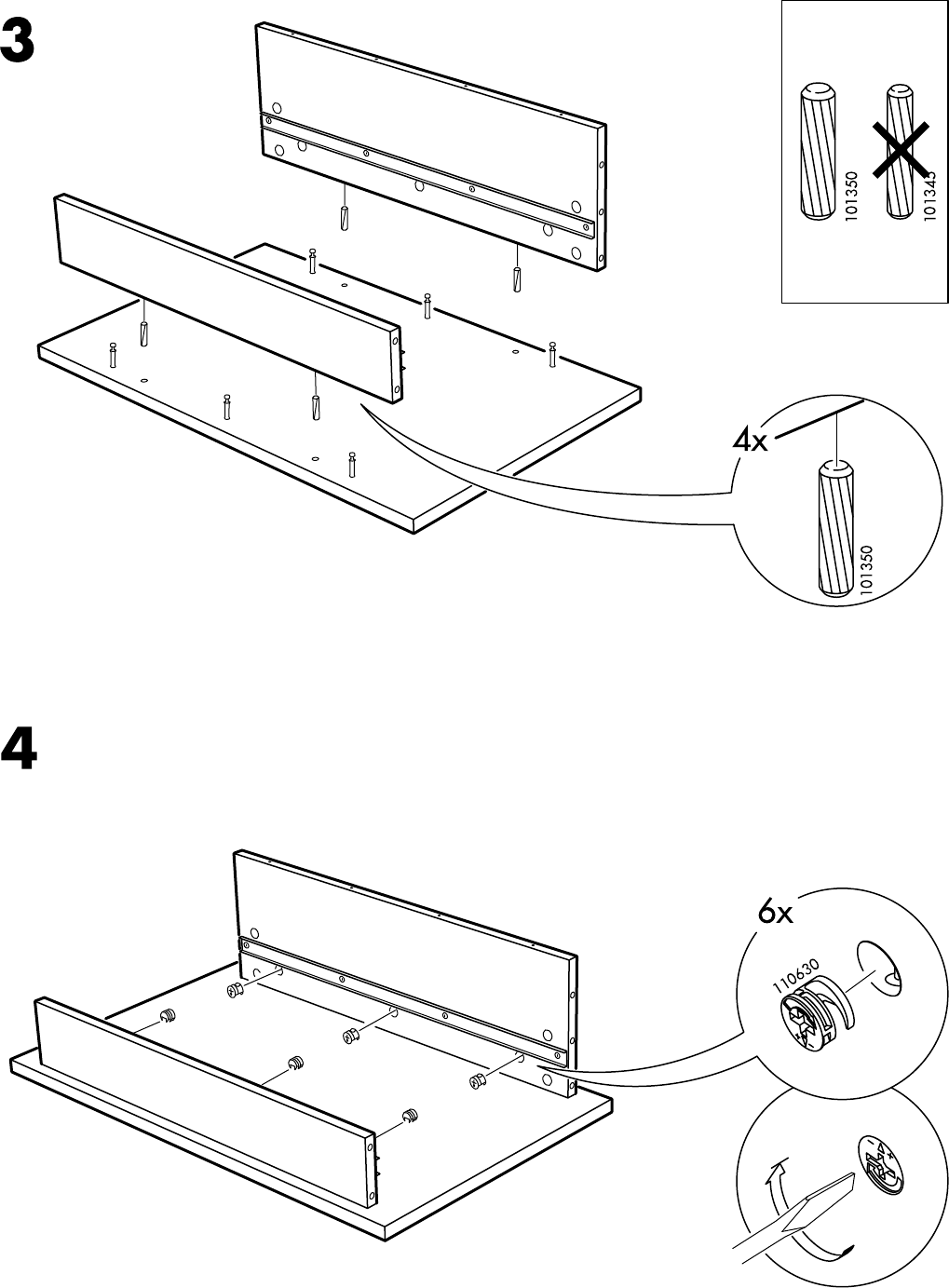 3

101350

101343

4x

101350

4

6x

110630