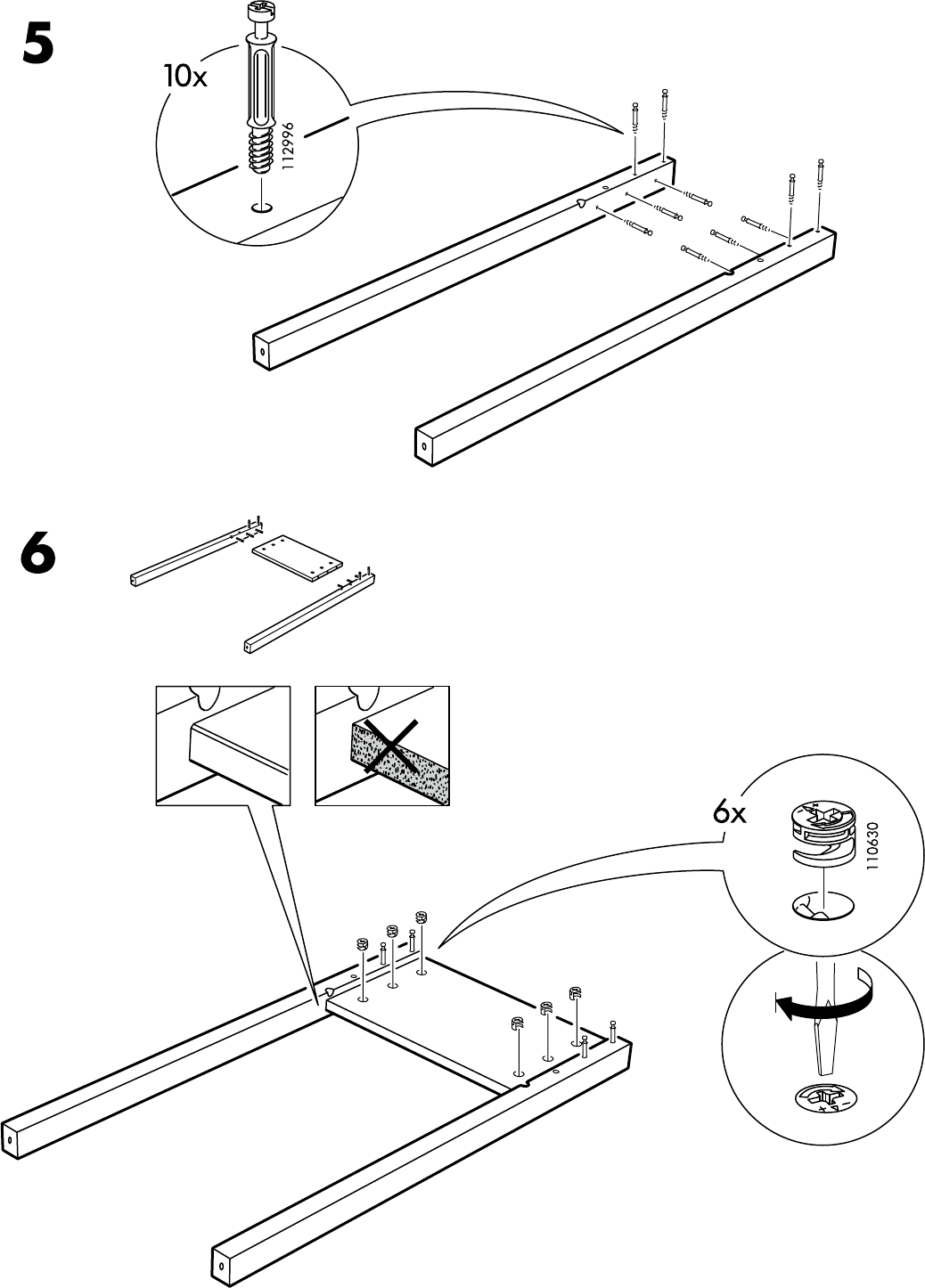 5

10x

112996

6

6x

110630