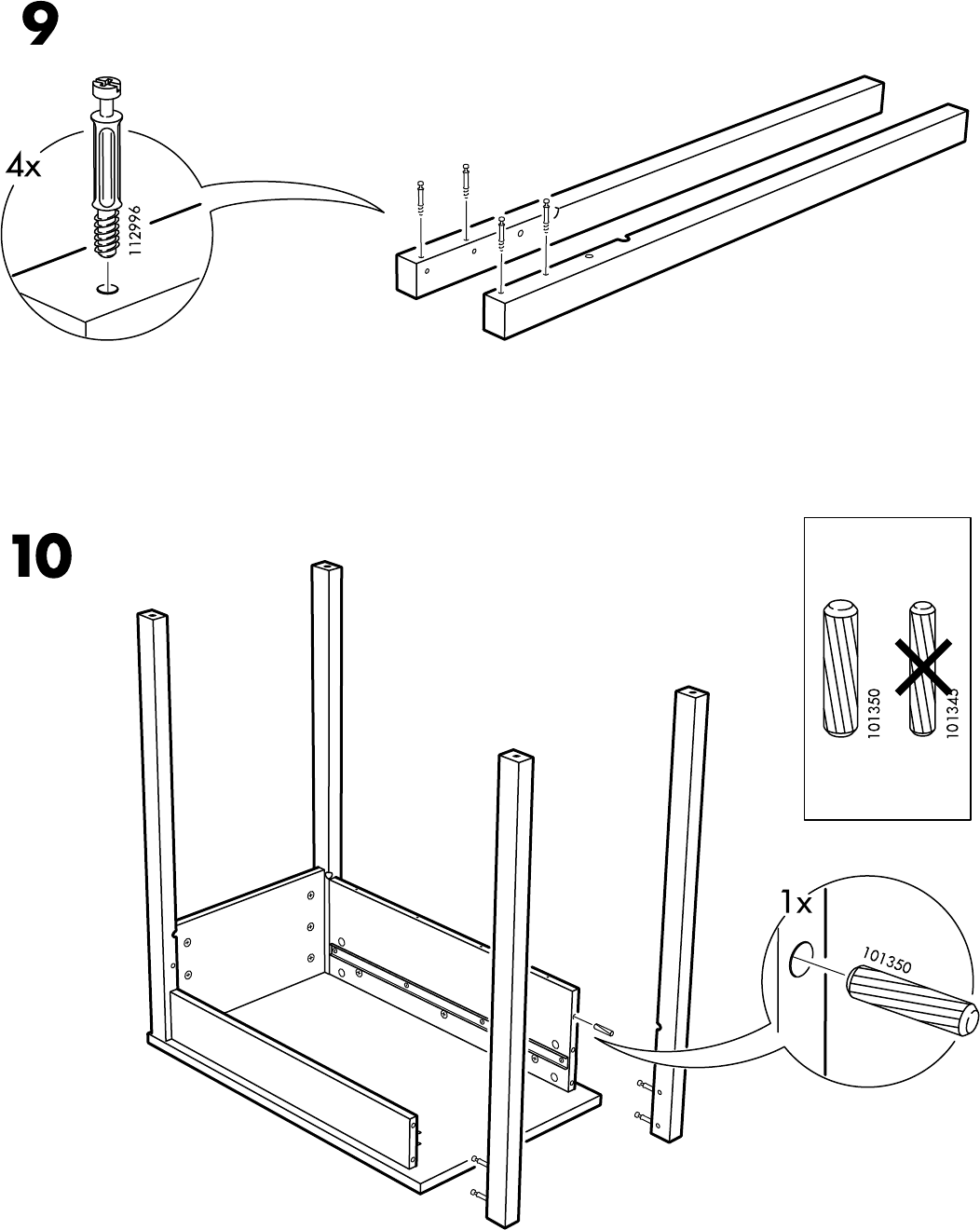 9

4x

112996

10

101350

101343

1x

101350