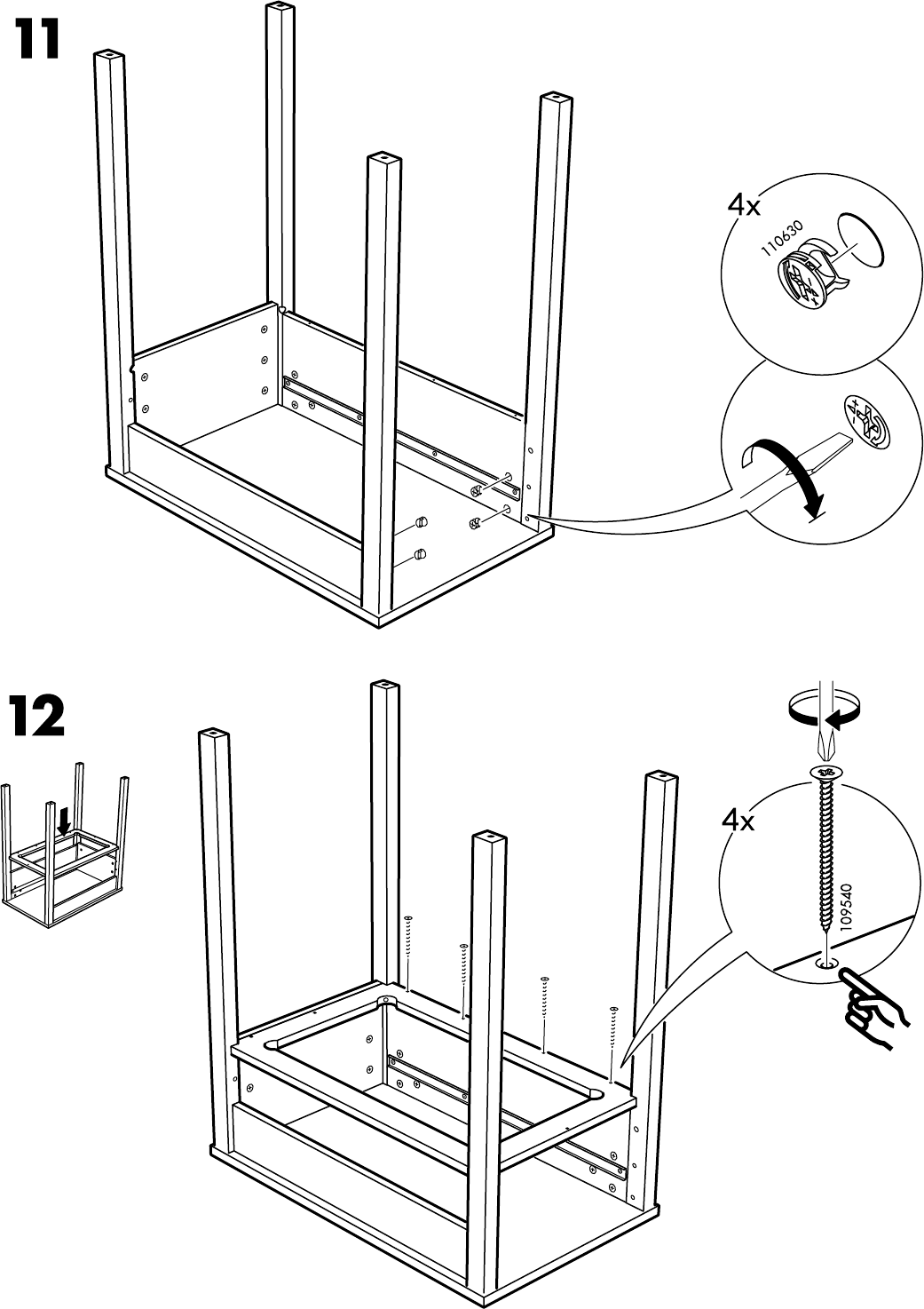 11

4x

110630

12

4x

109540