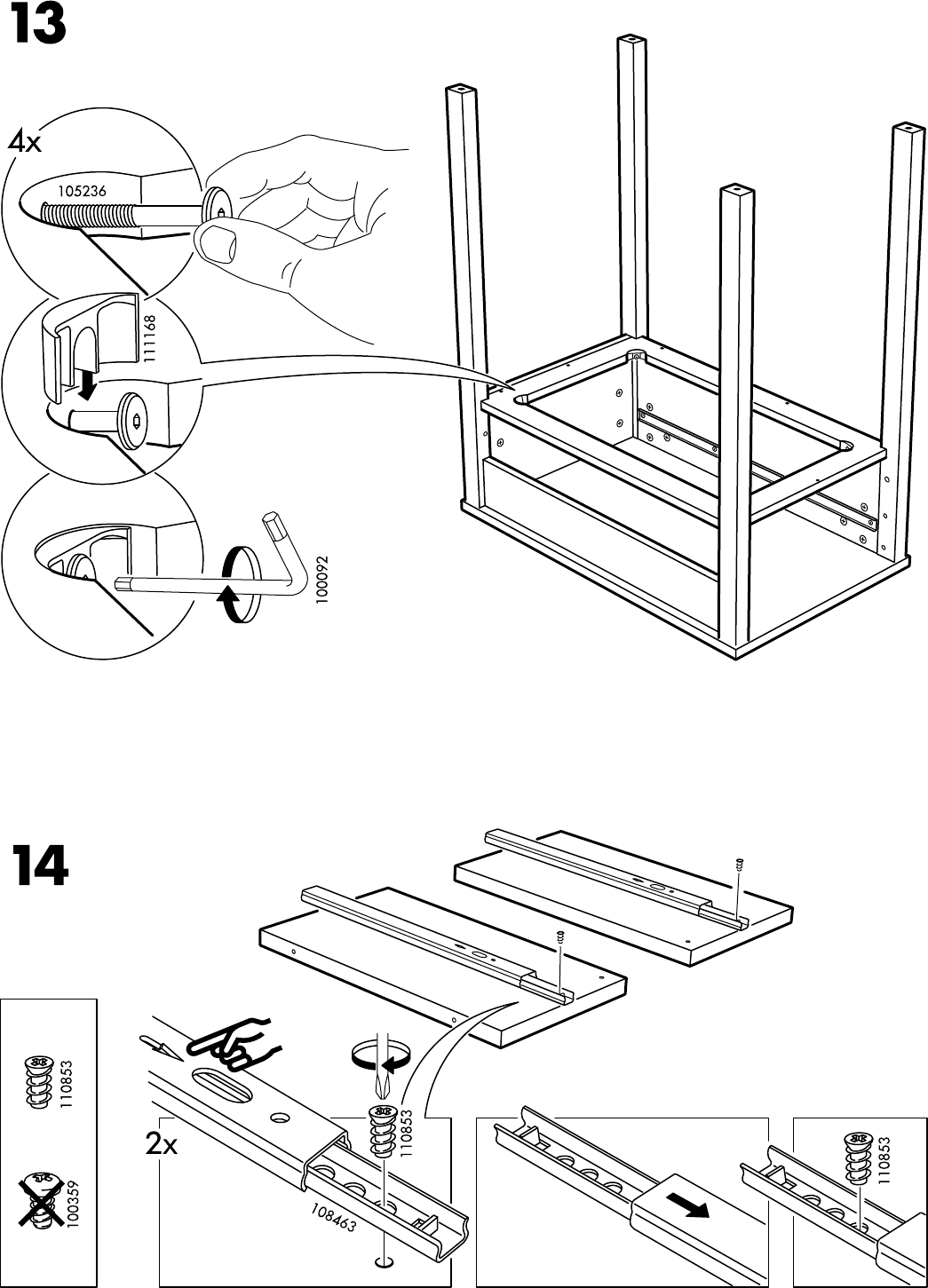 13

4x

105236

111168

100092

14

110853

100359

2x

110853

108463

110853