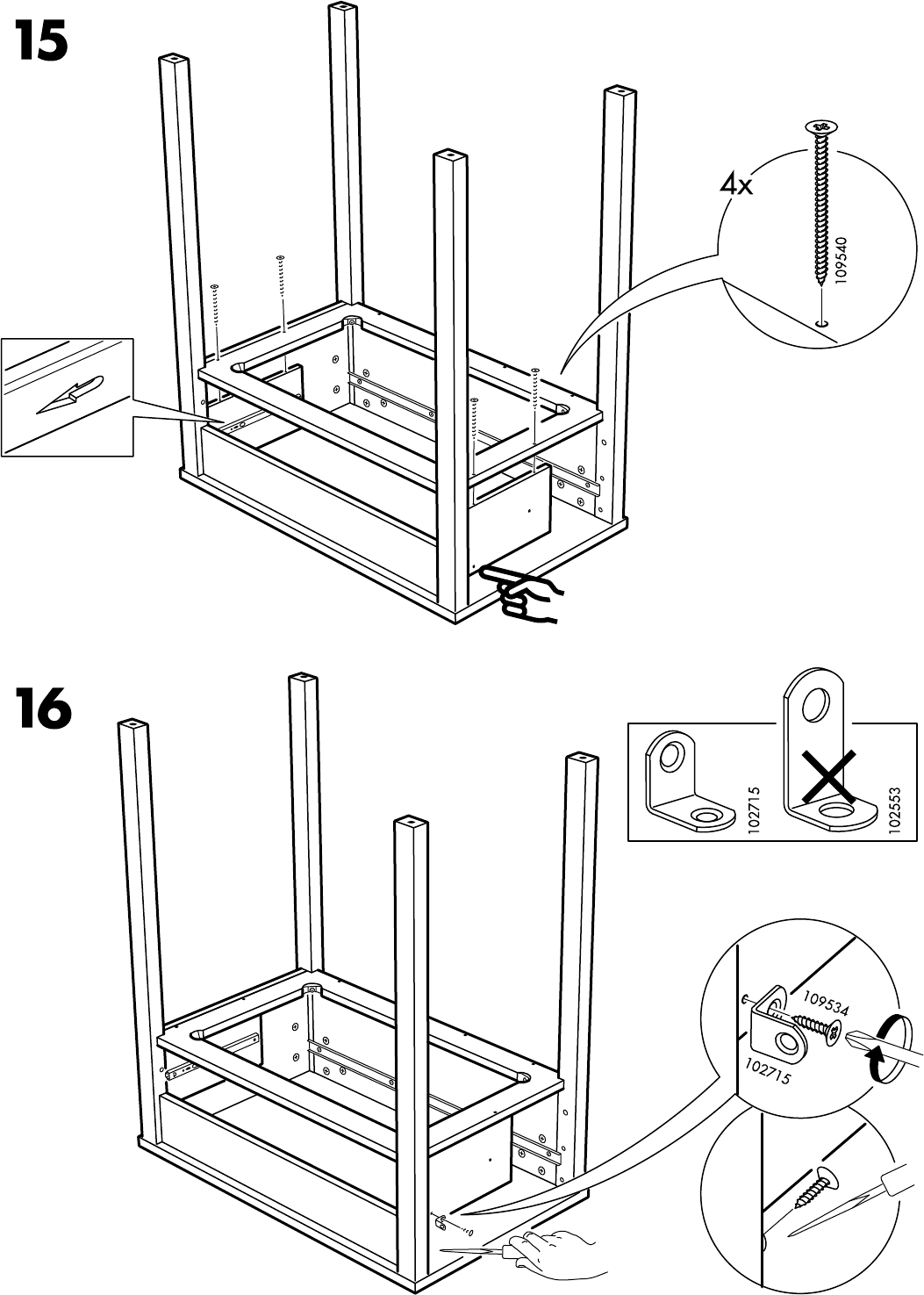 15

4x

109540

16

102715

102553

109534

102715