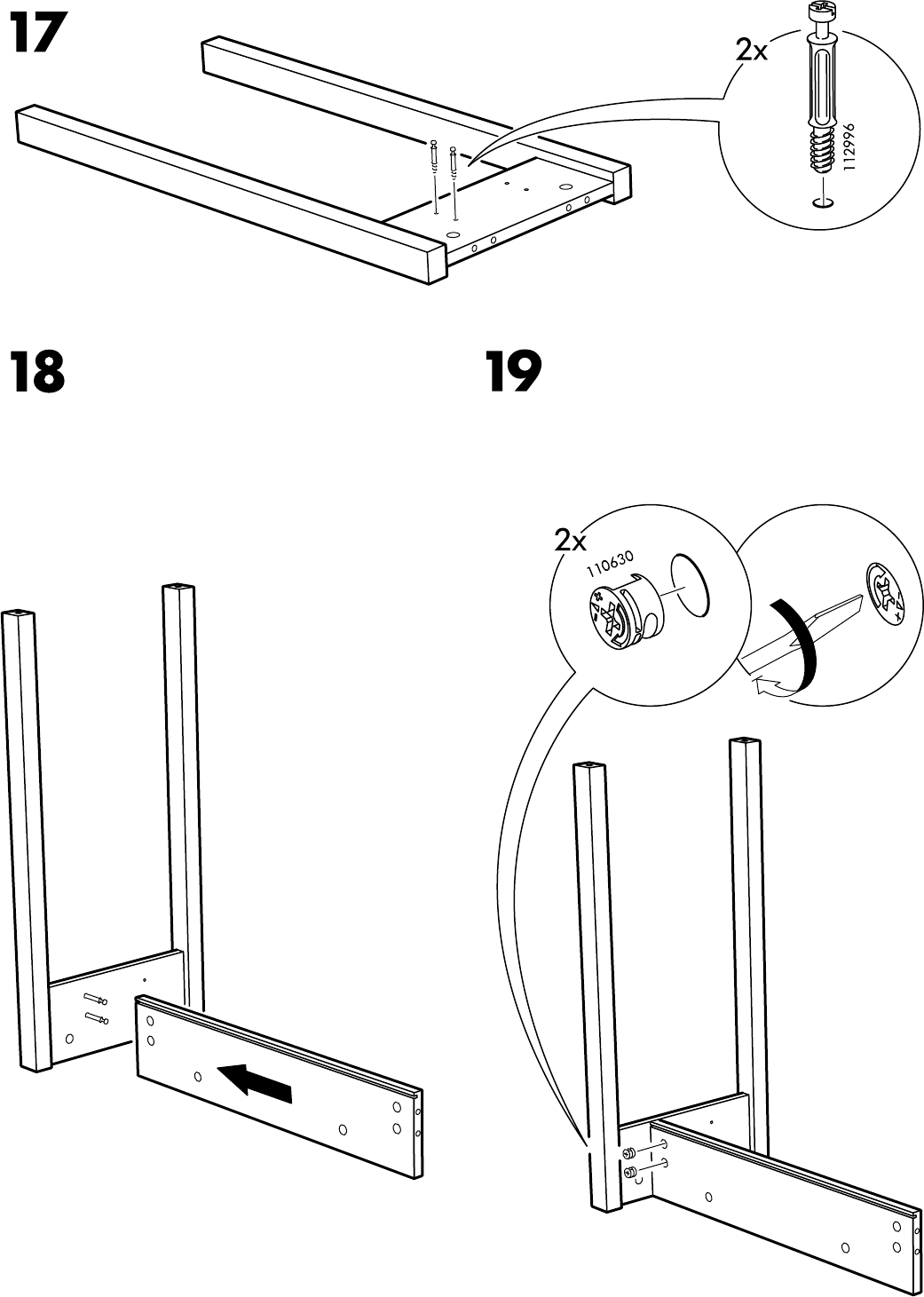 17

2x

112996

18

19

2x

110630