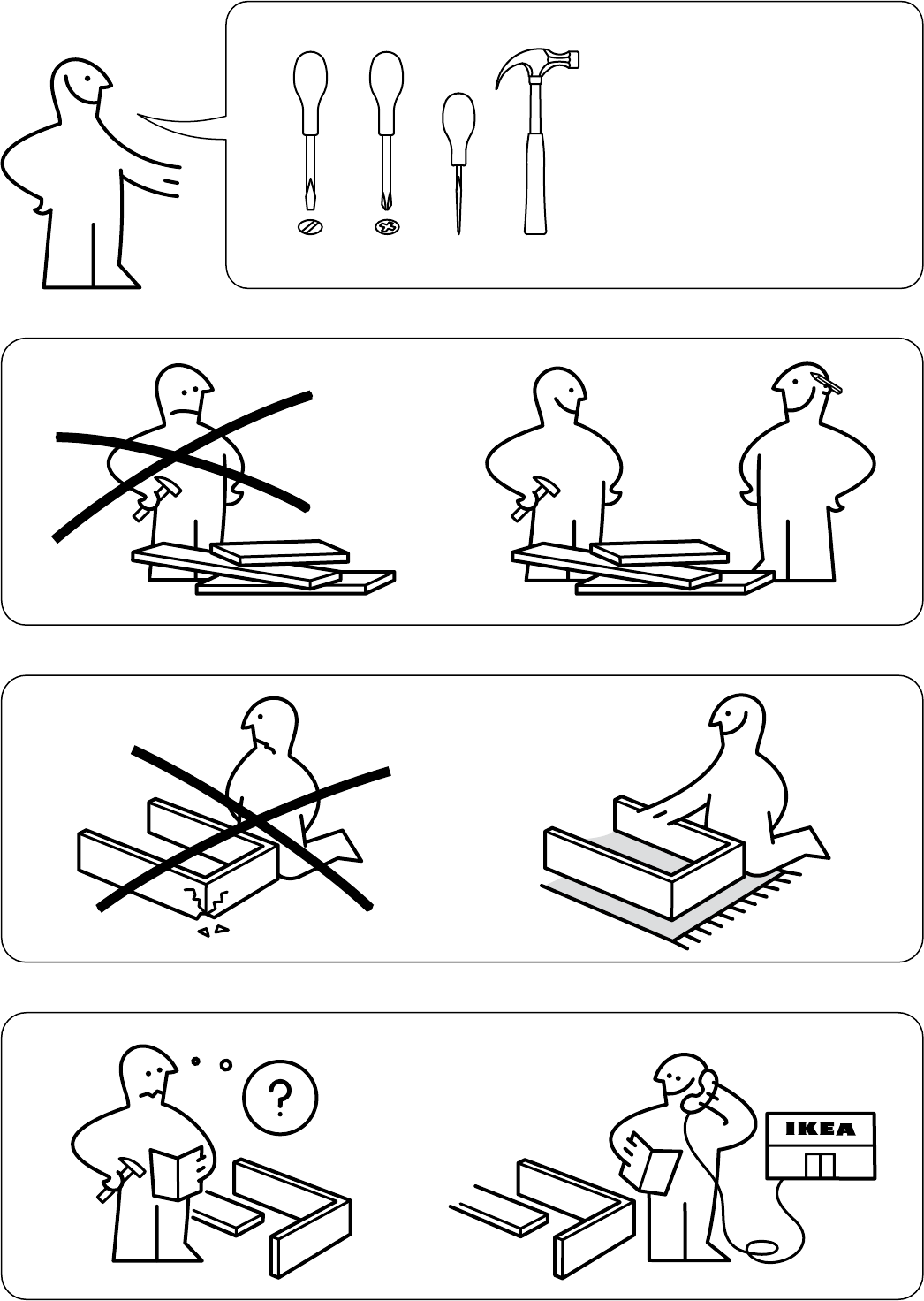 ?

IKEA