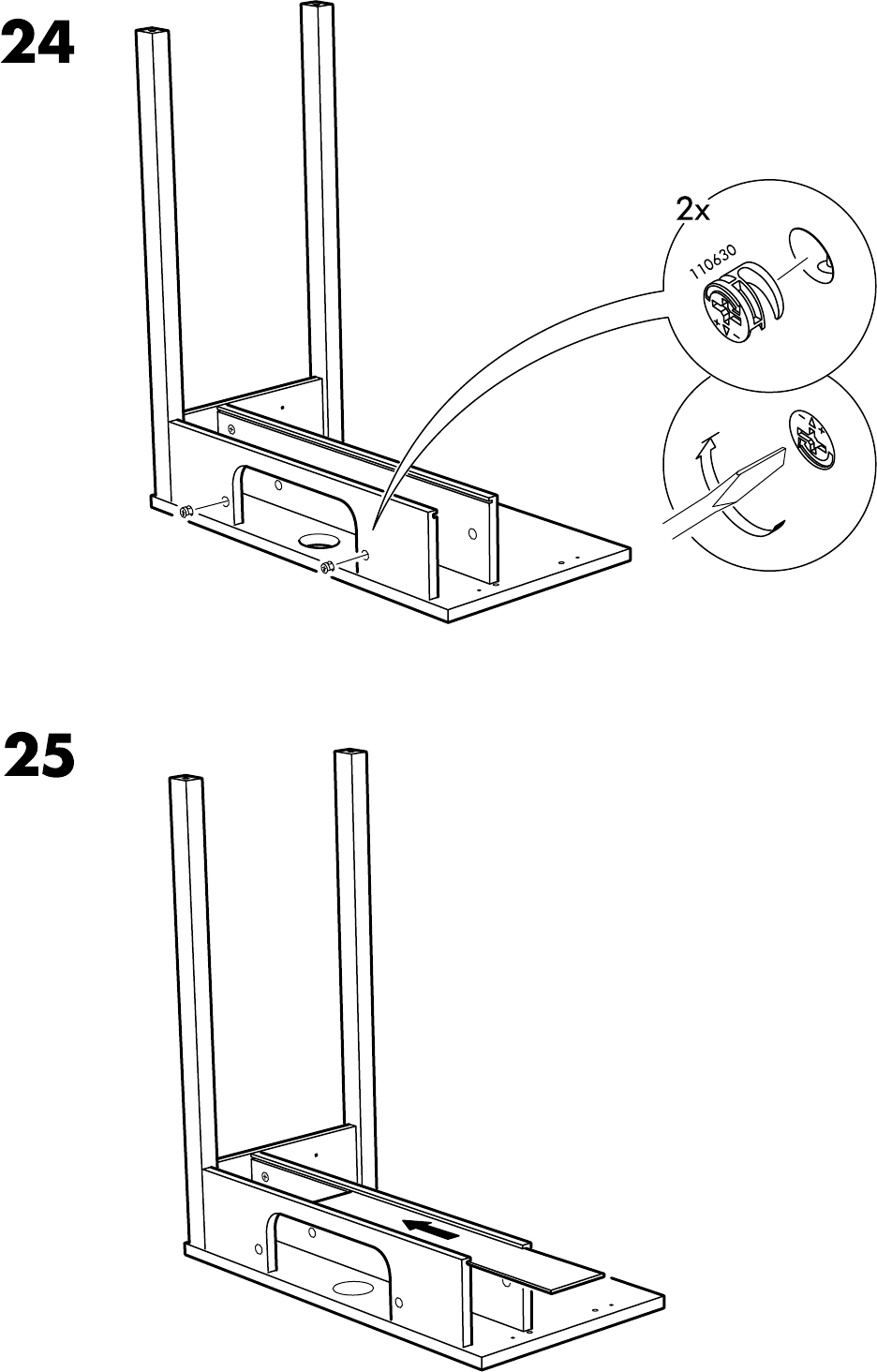 24

2x

110630

25