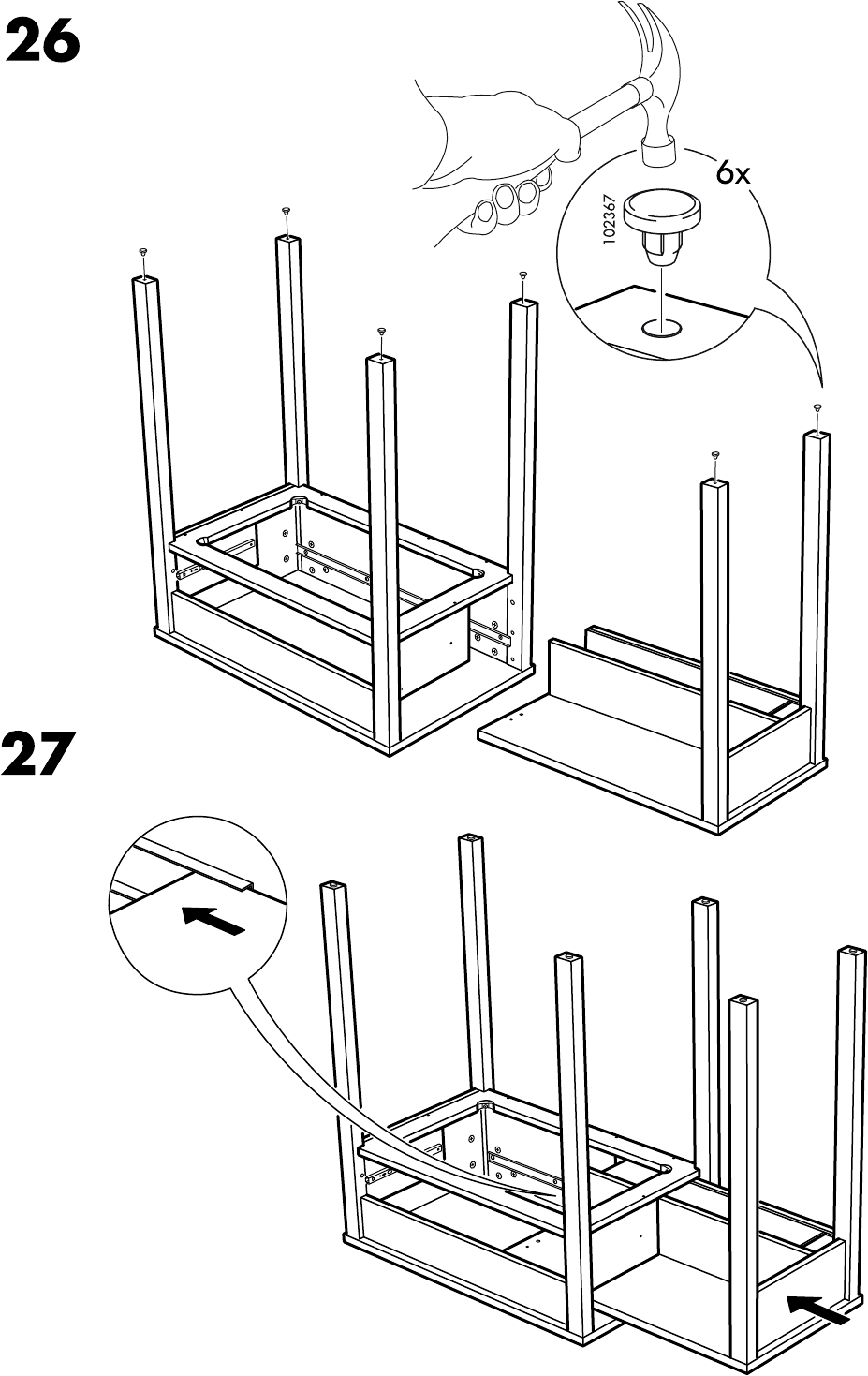 26

6x

102367

27