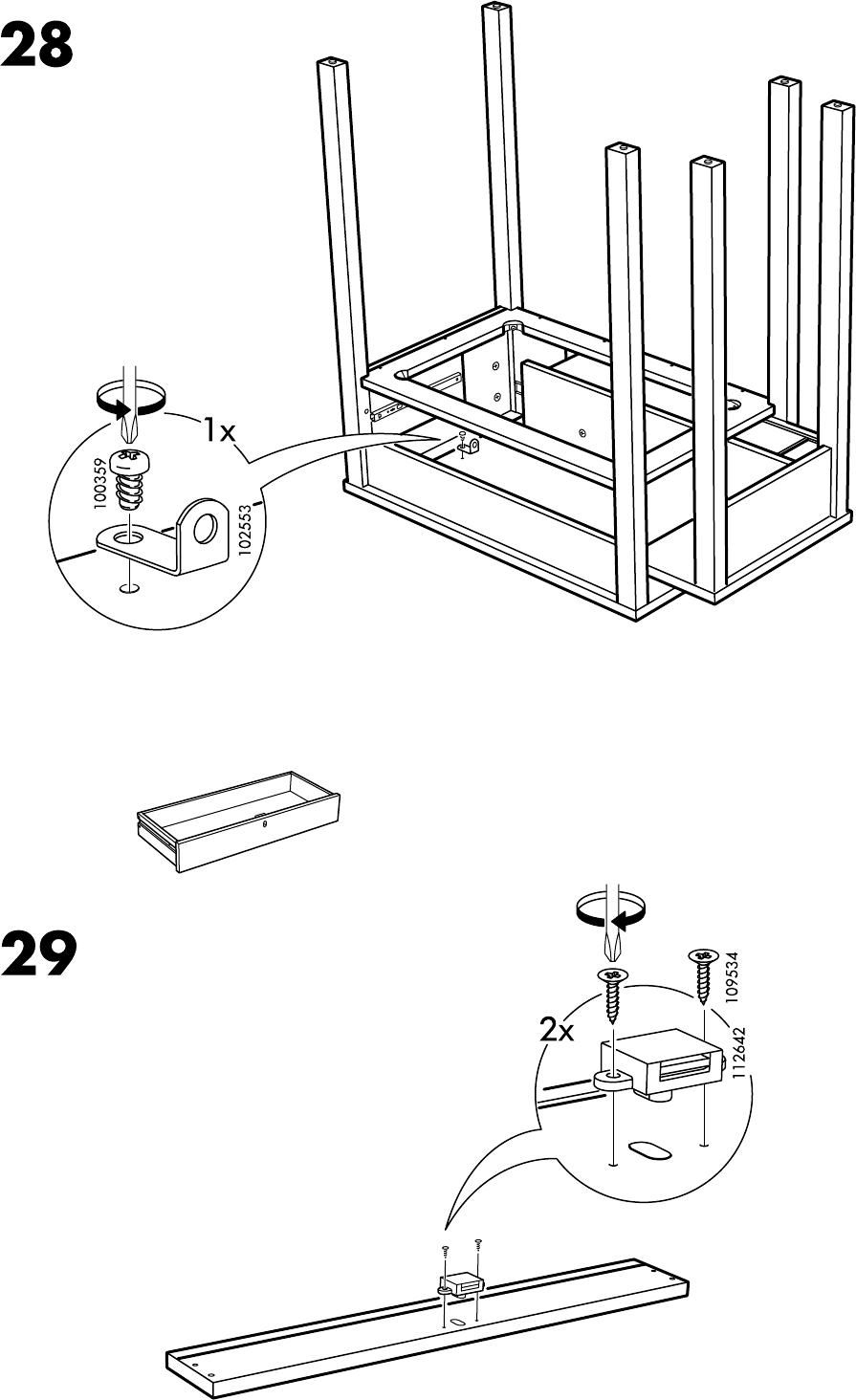 28

1x

100359

102553

29

2x

109534

112642