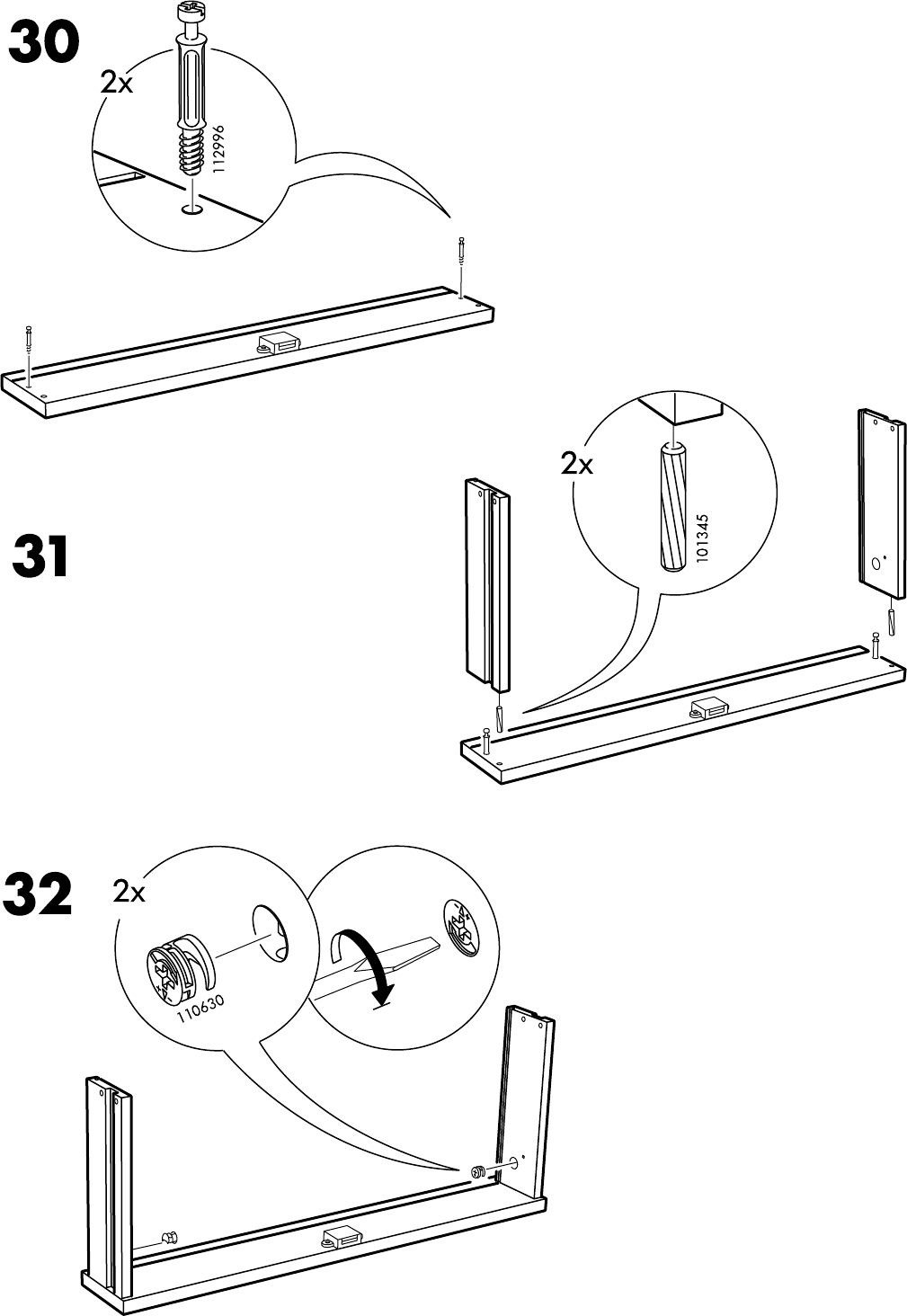 30

2x

112996

31

2x

101345

32

2x

110630