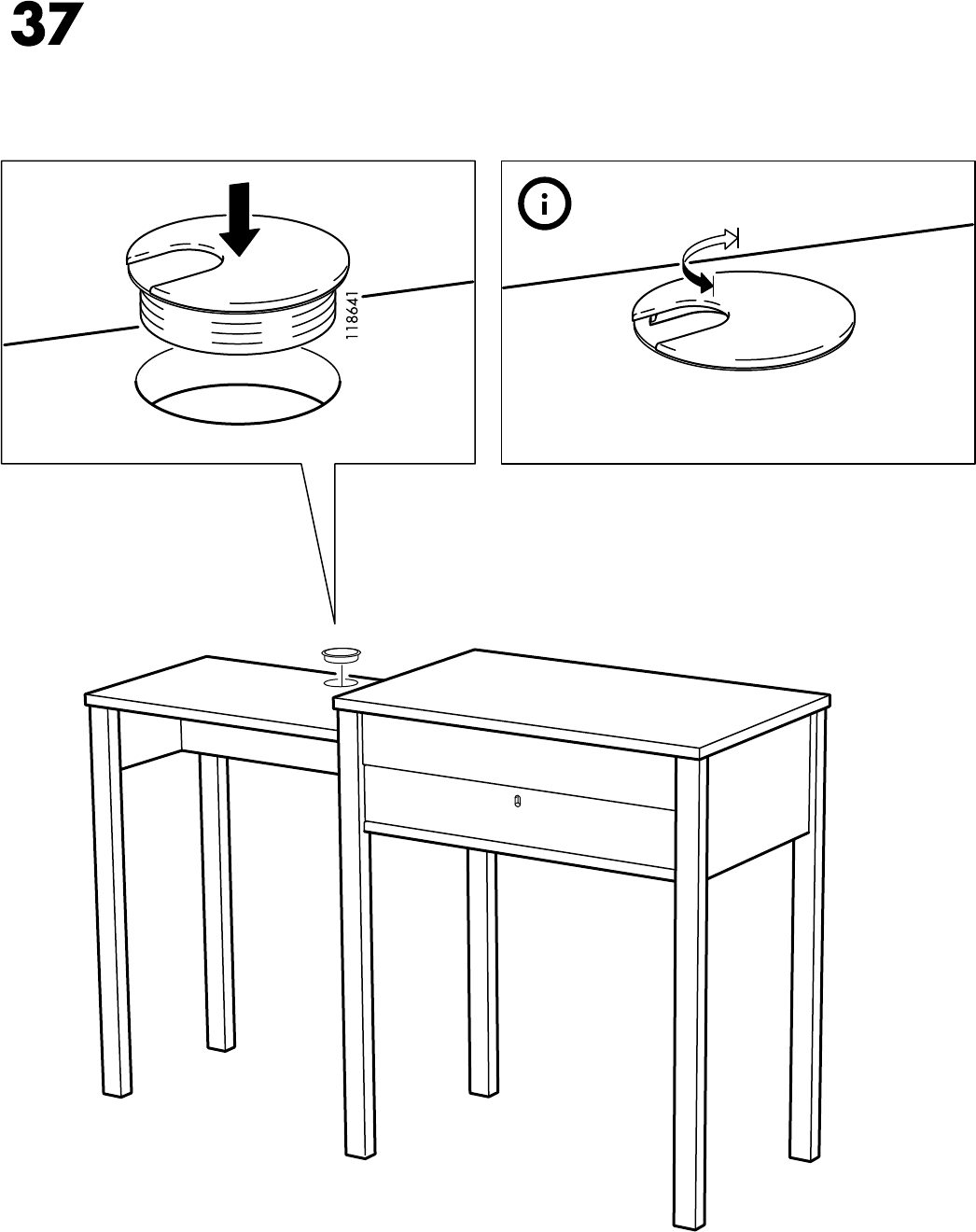 37

118641

i