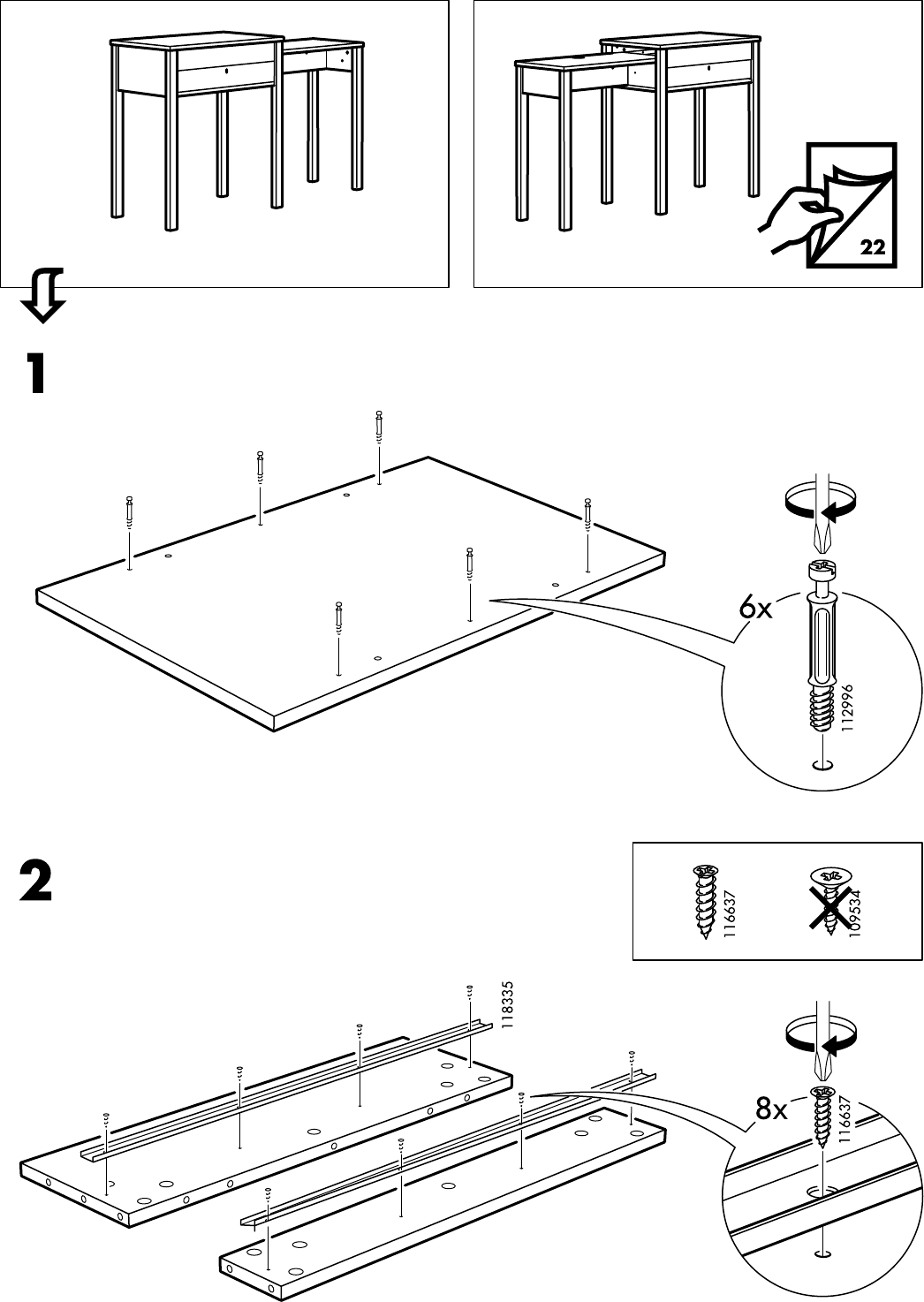 22

1

6x

112996

2

116637

109534

118335

8x

116637