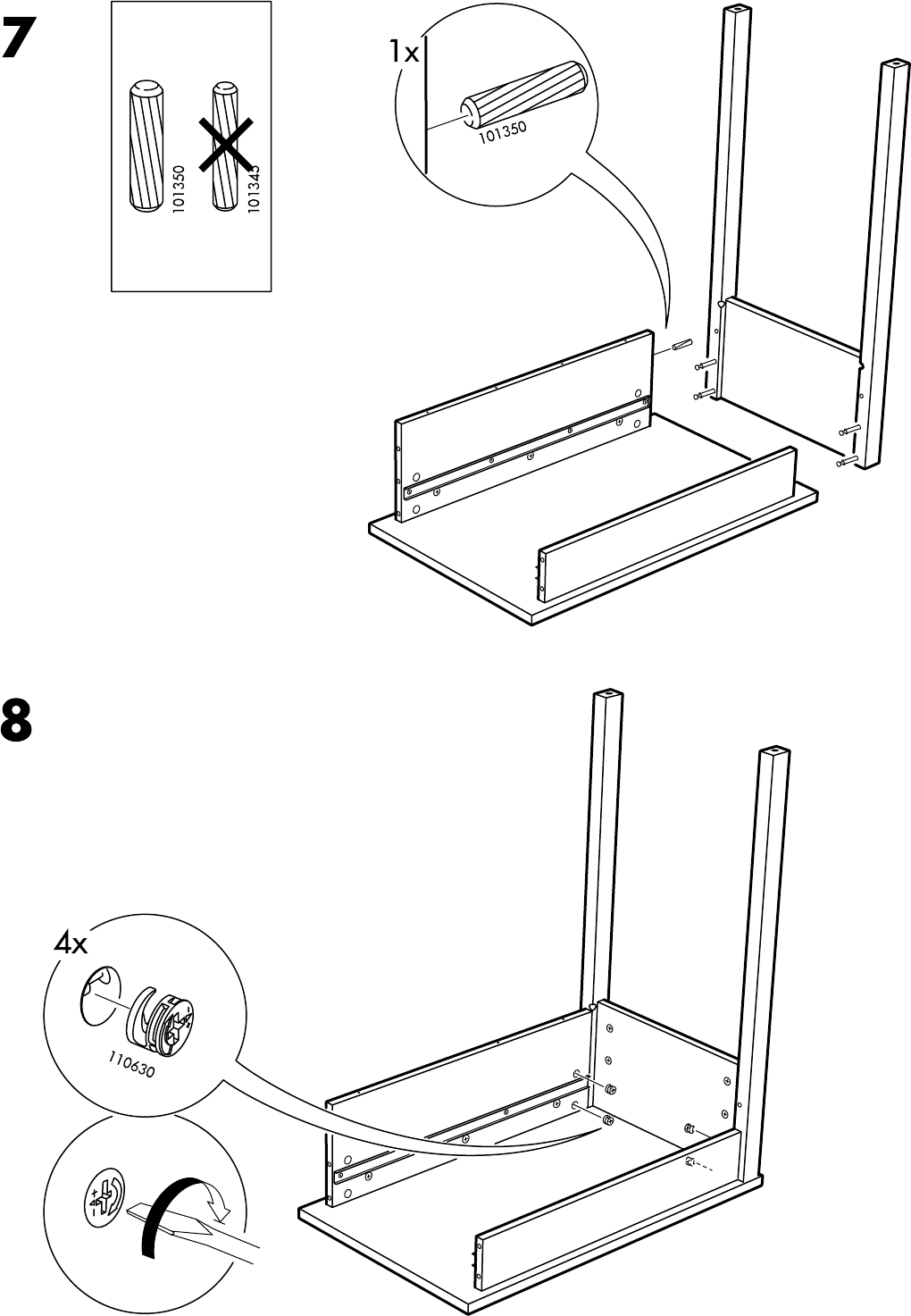 7

101350

101343

1x

101350

8

4x

110630