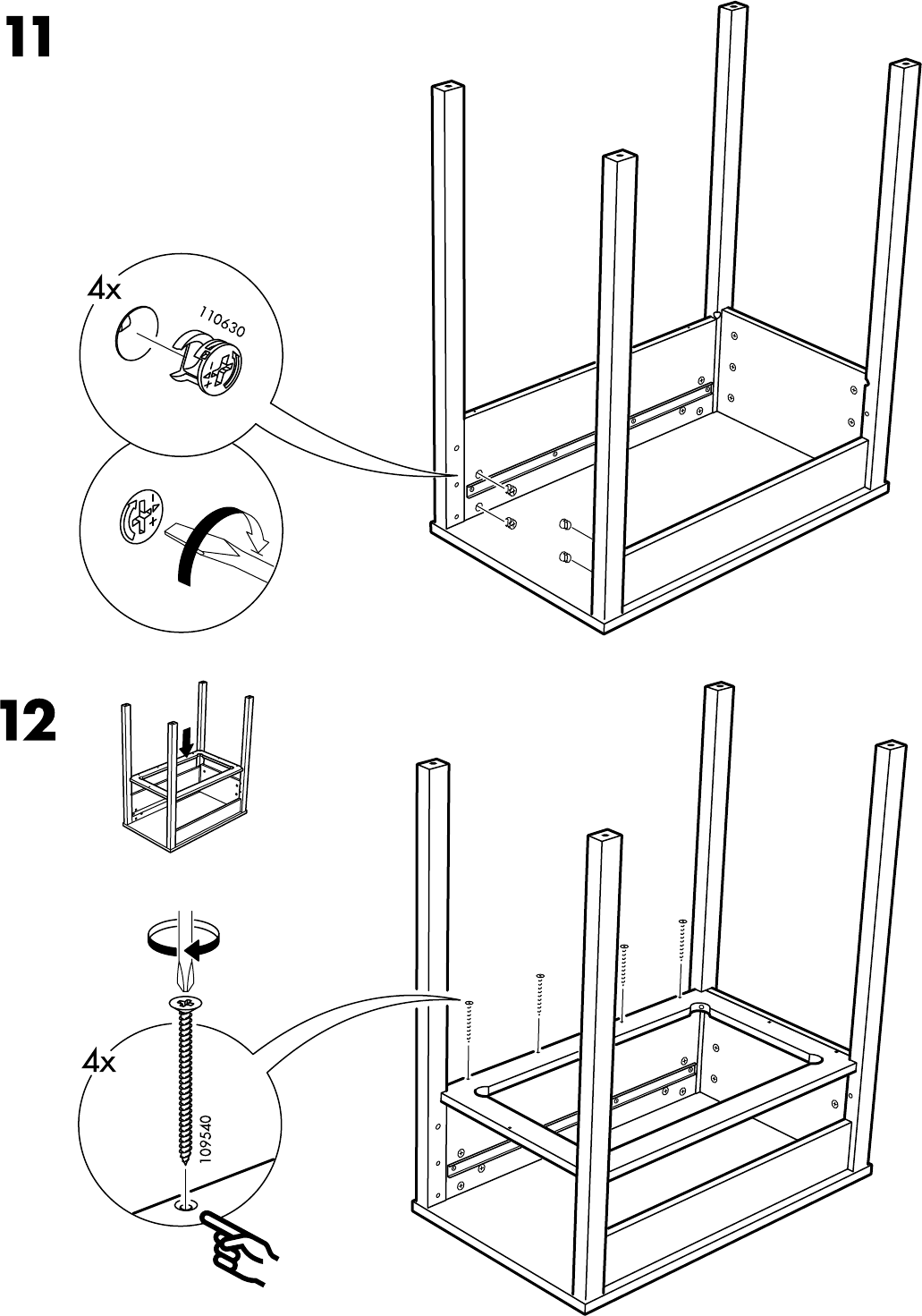 11

4x

110630

12

4x

109540