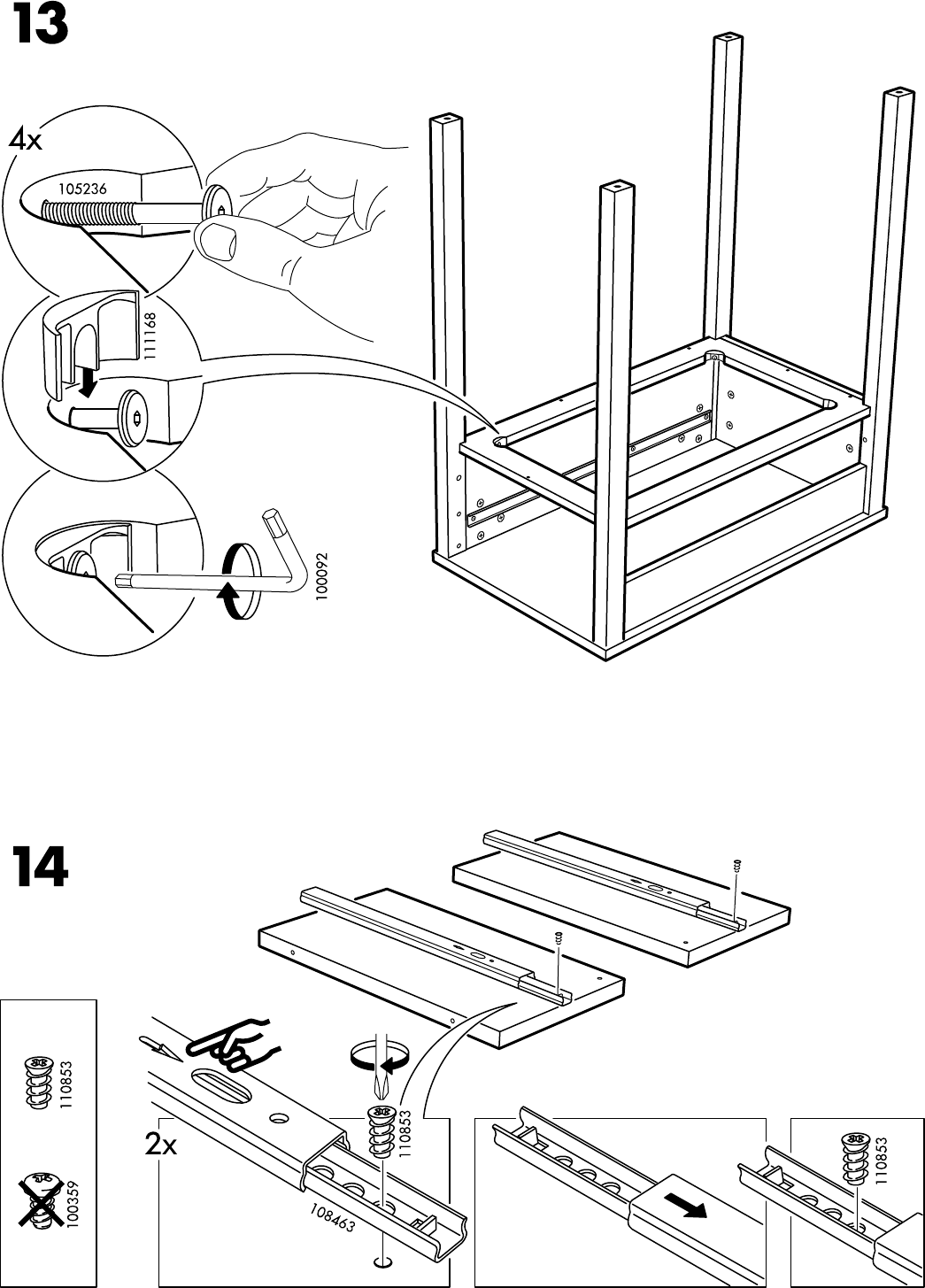 13

4x

105236

111168

100092

14

110853

100359

2x

110853

108463

110853