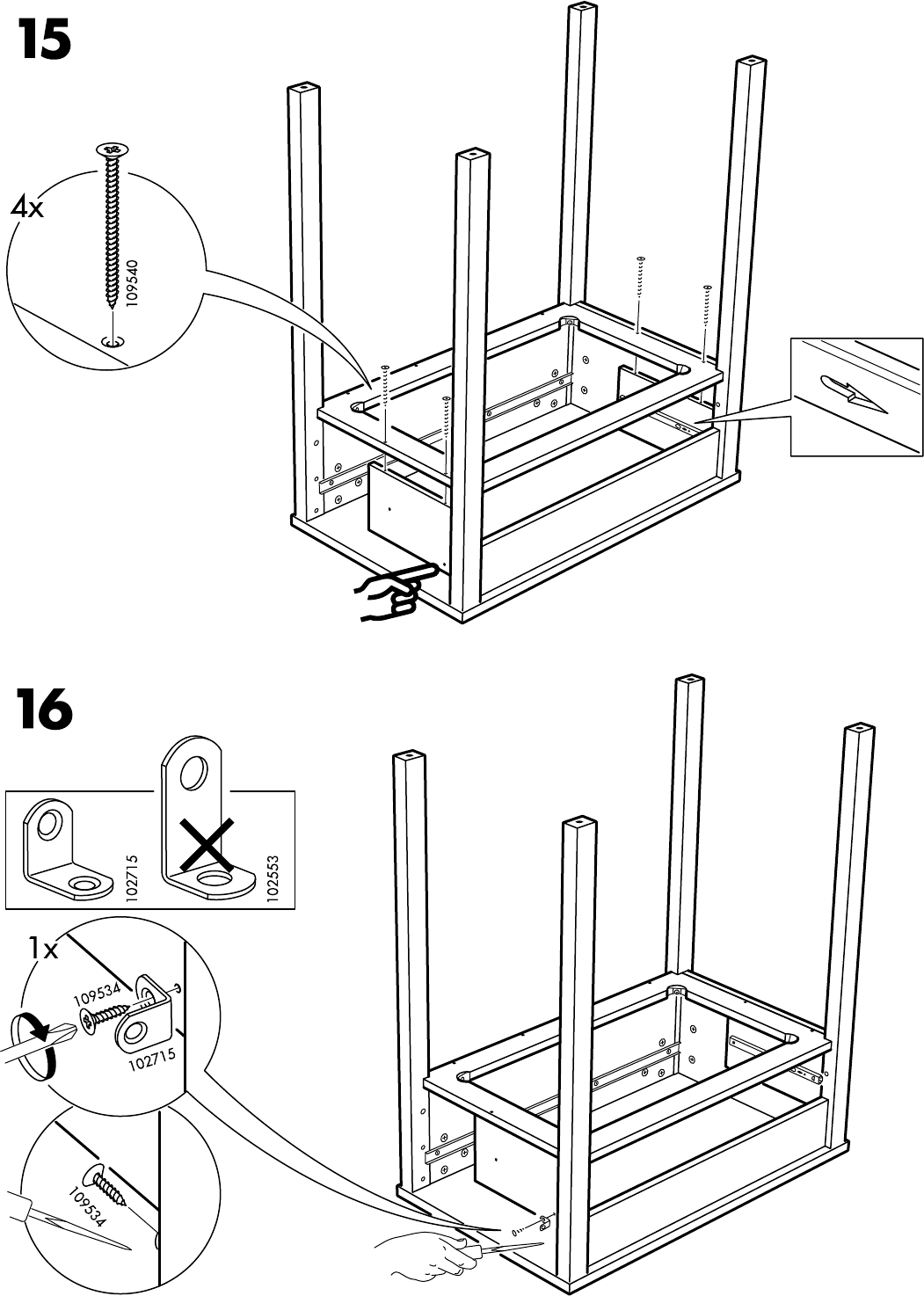 15

4x

109540

16

102715

102553

1x

109534

102715

109534