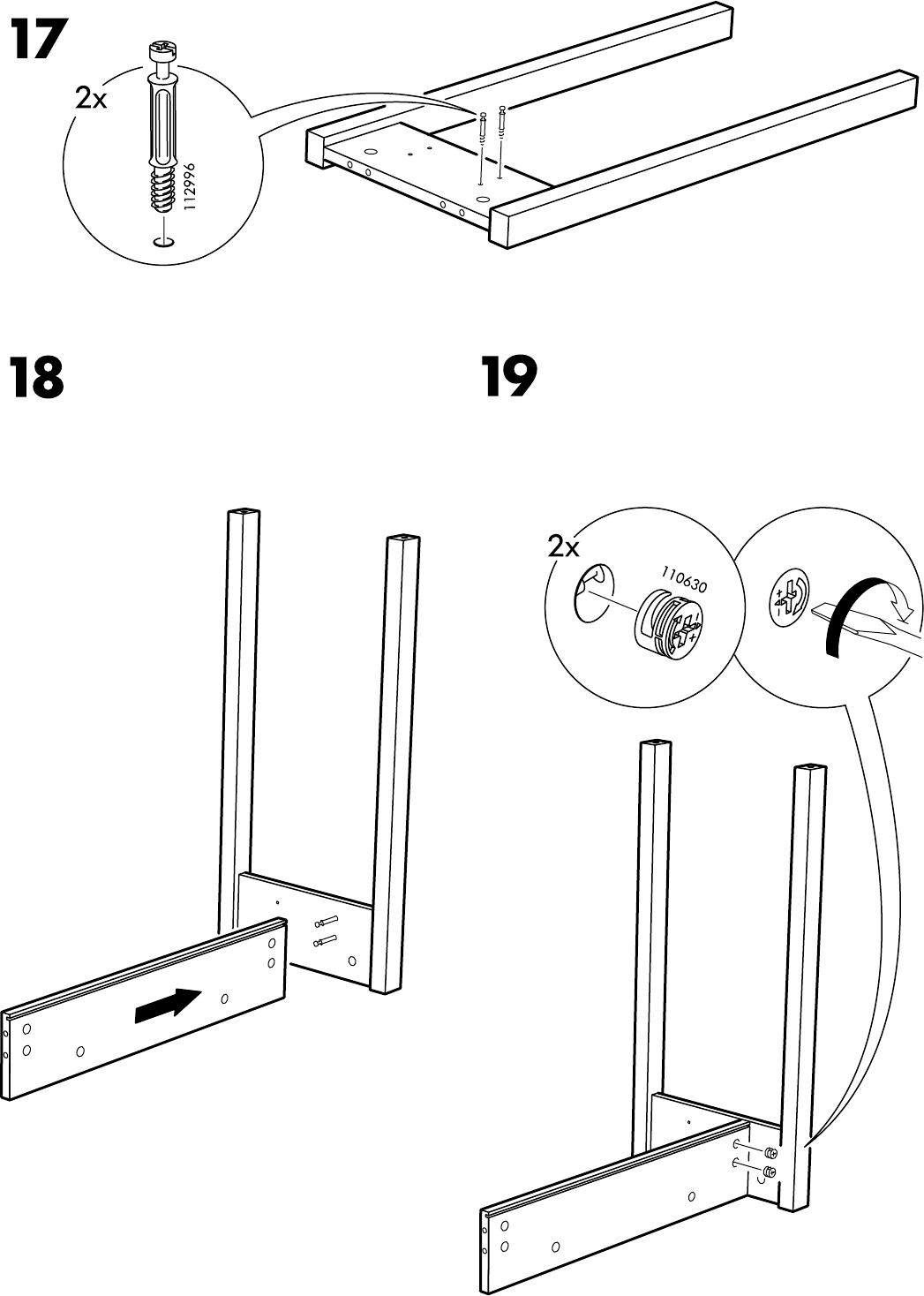 17

2x

112996

18

19

2x

110630