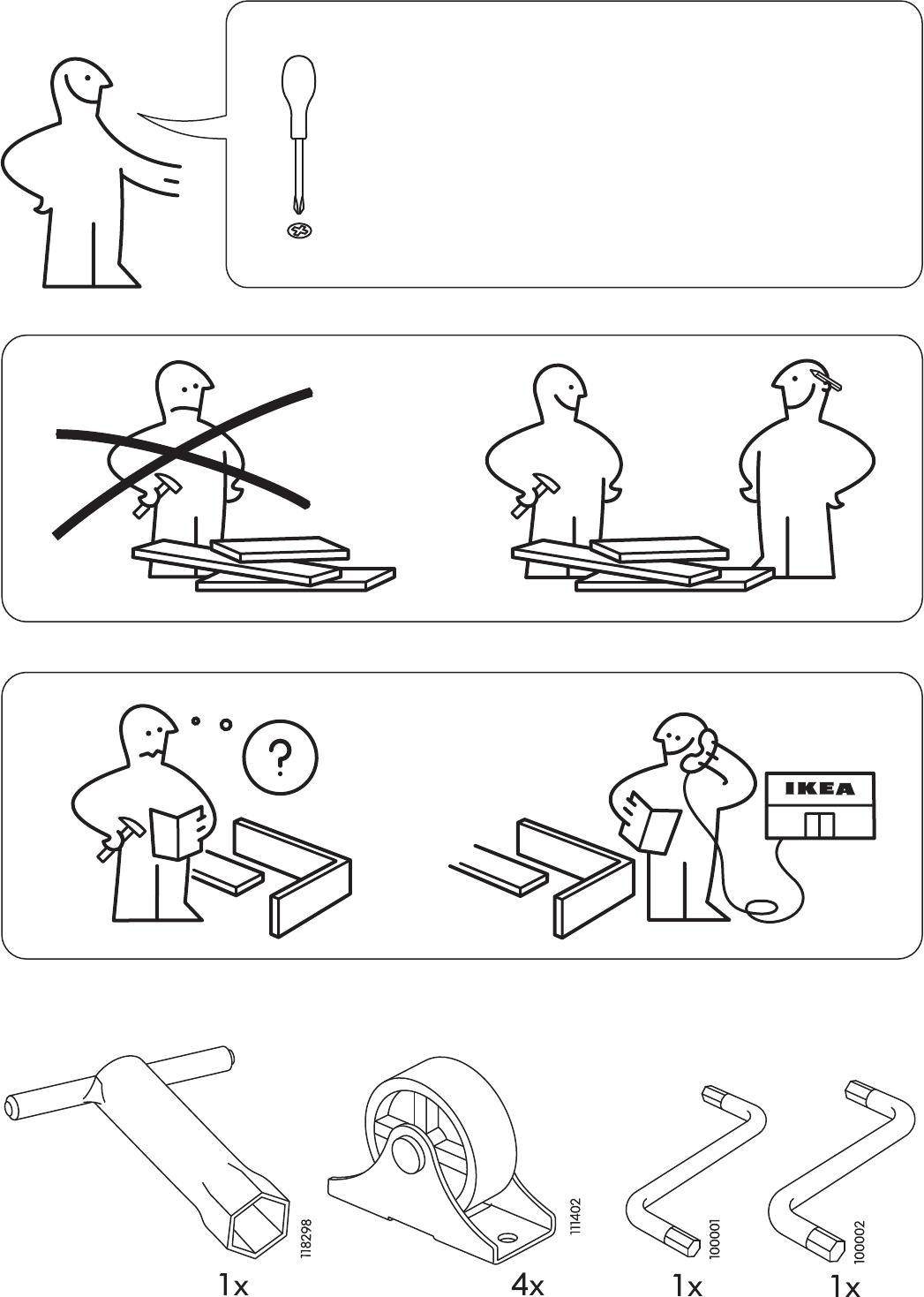 ?

IKEA

118298
1x

111402
4x

100001
1x

100002
1x