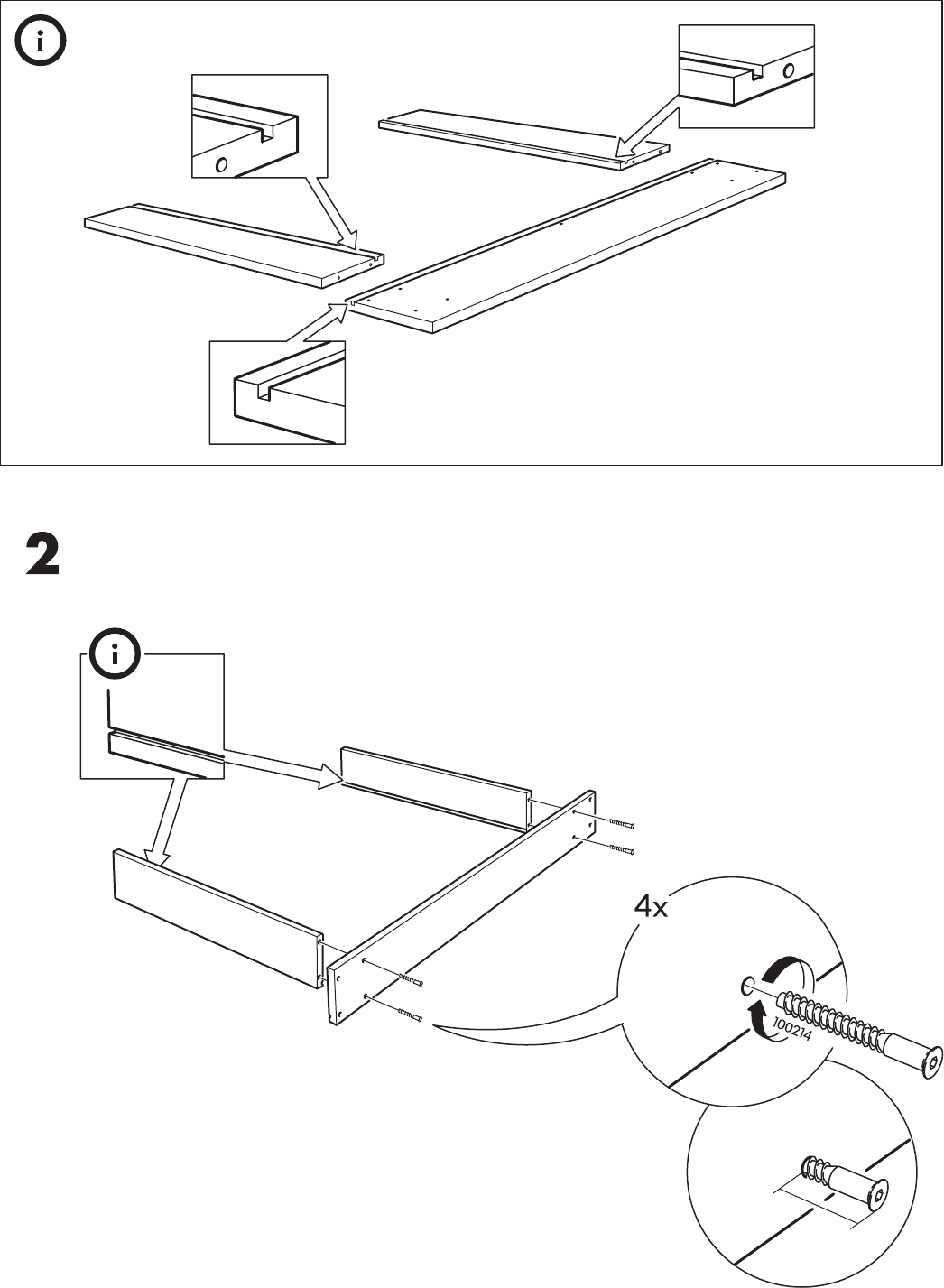 i

2

i

4x

100214