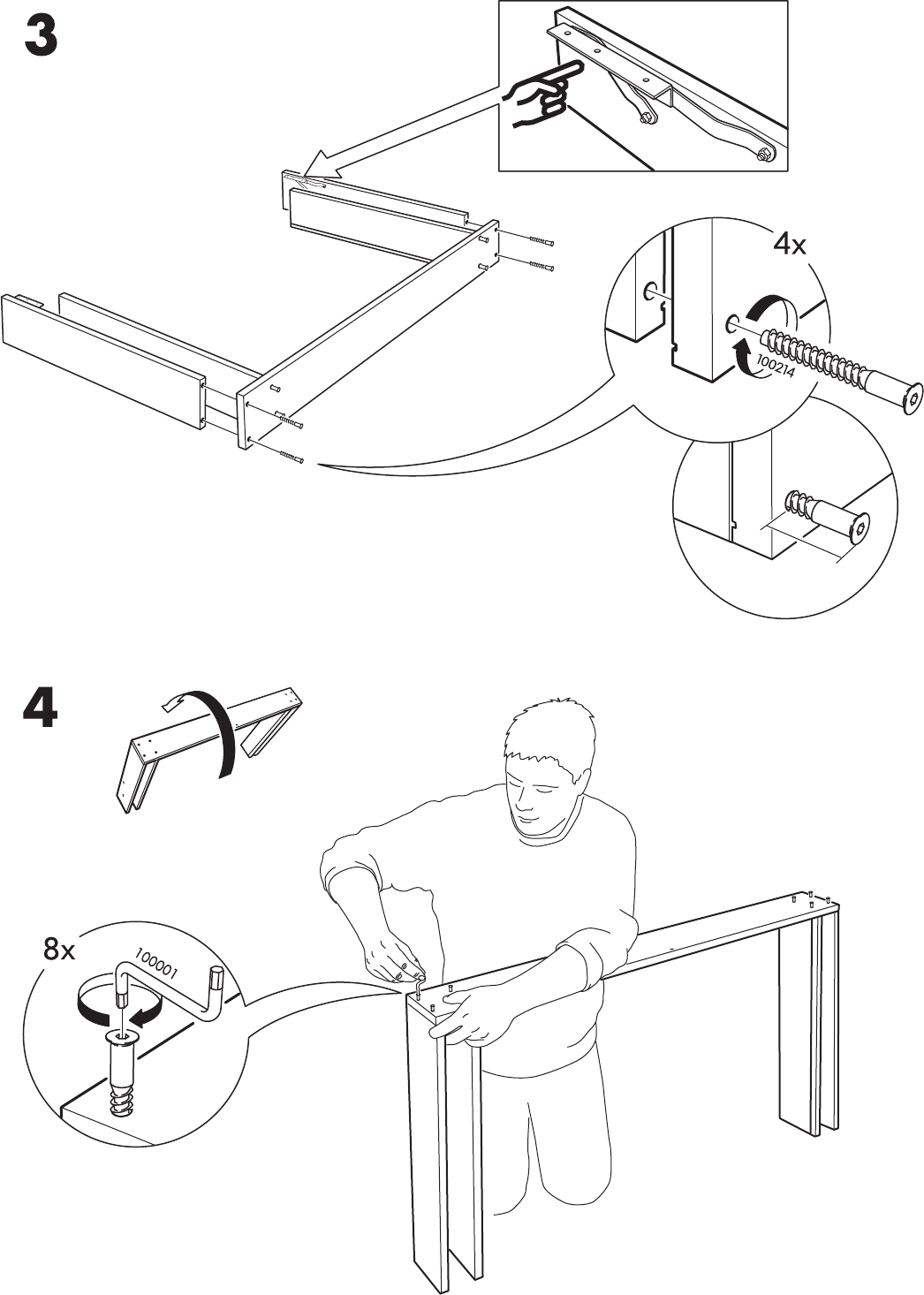 3

4x

100214

4

8x

100001