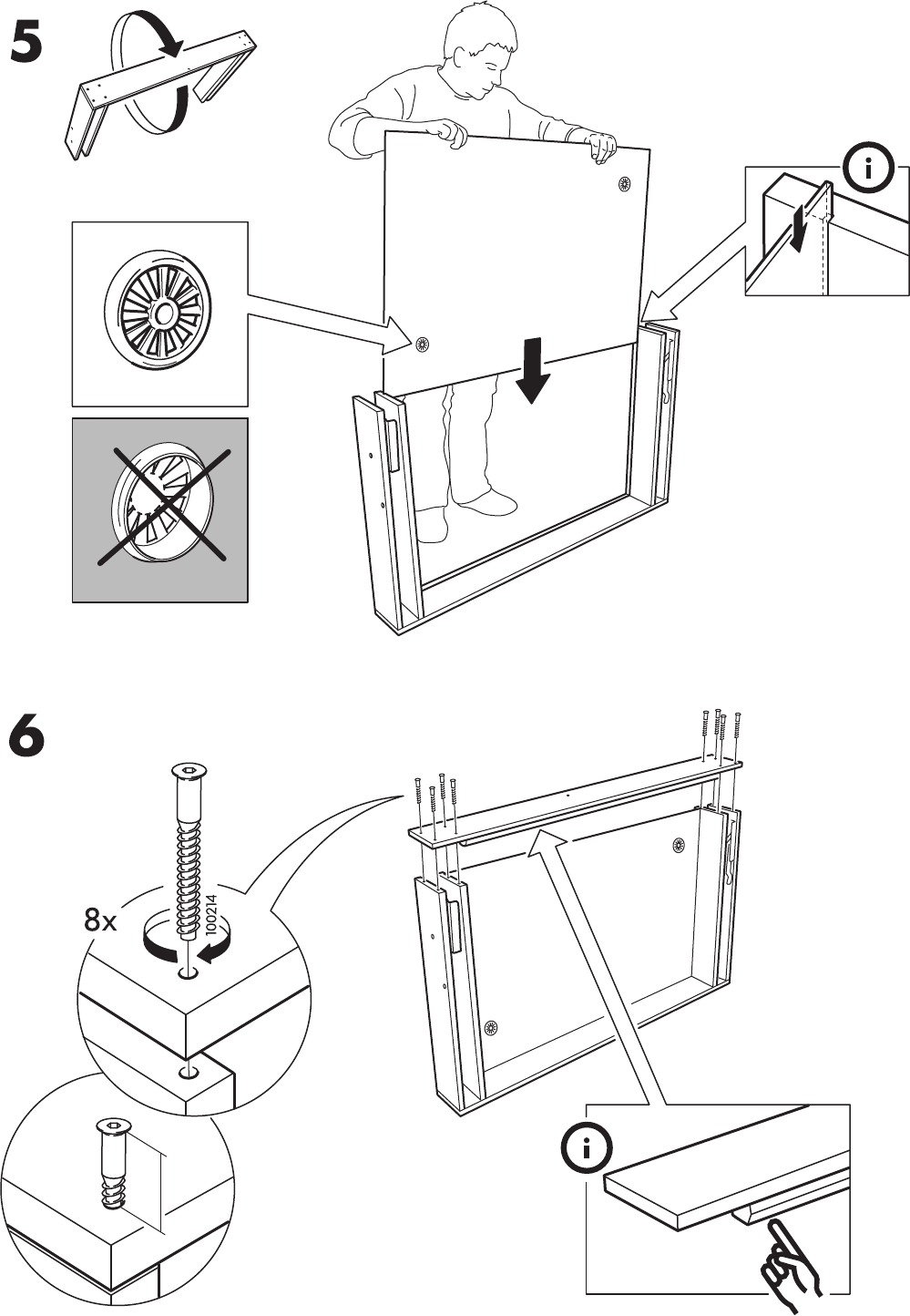 5

i

6

8x

100214

i