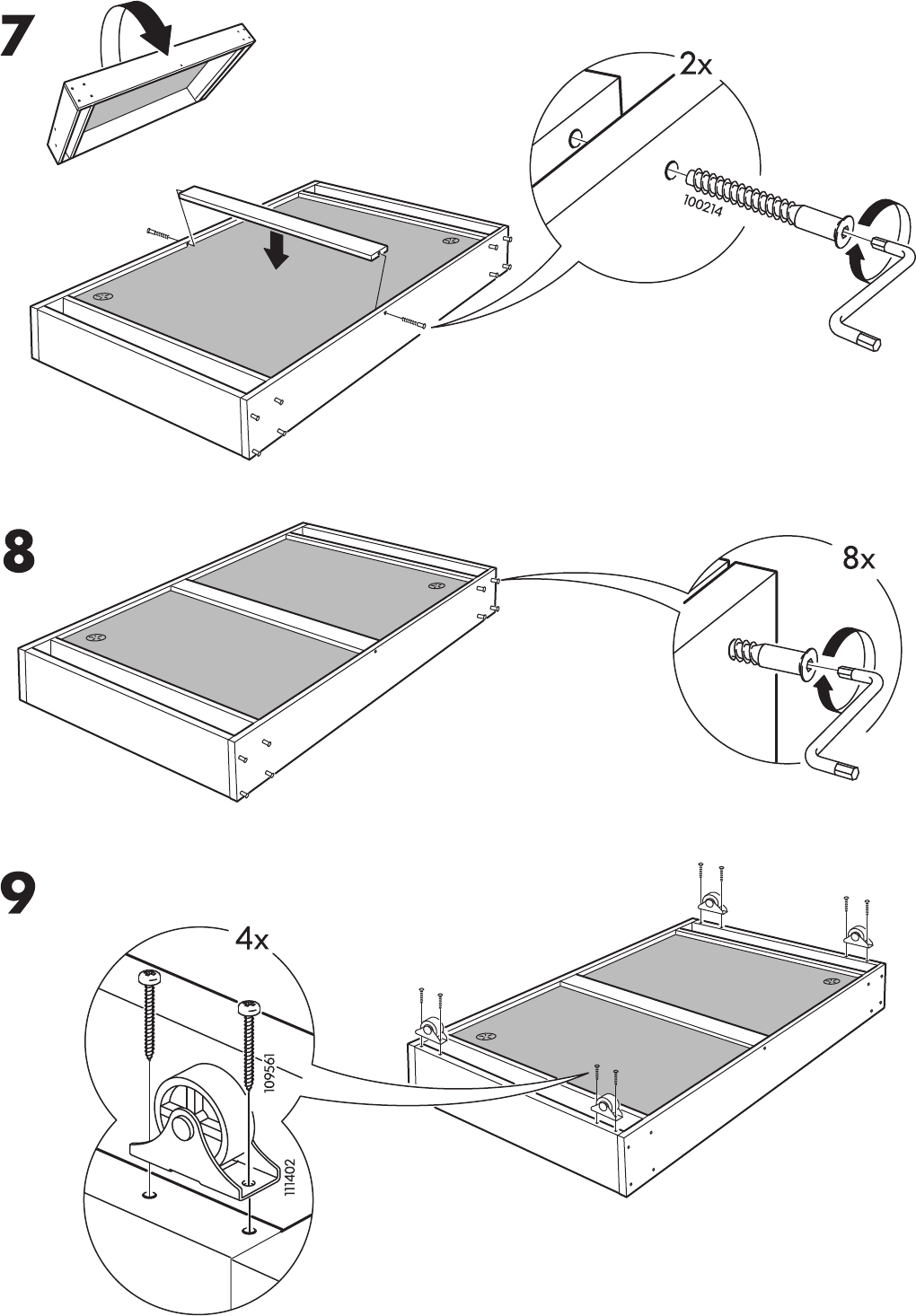 7

2x

100214

8

8x

9

4x

109561

111402