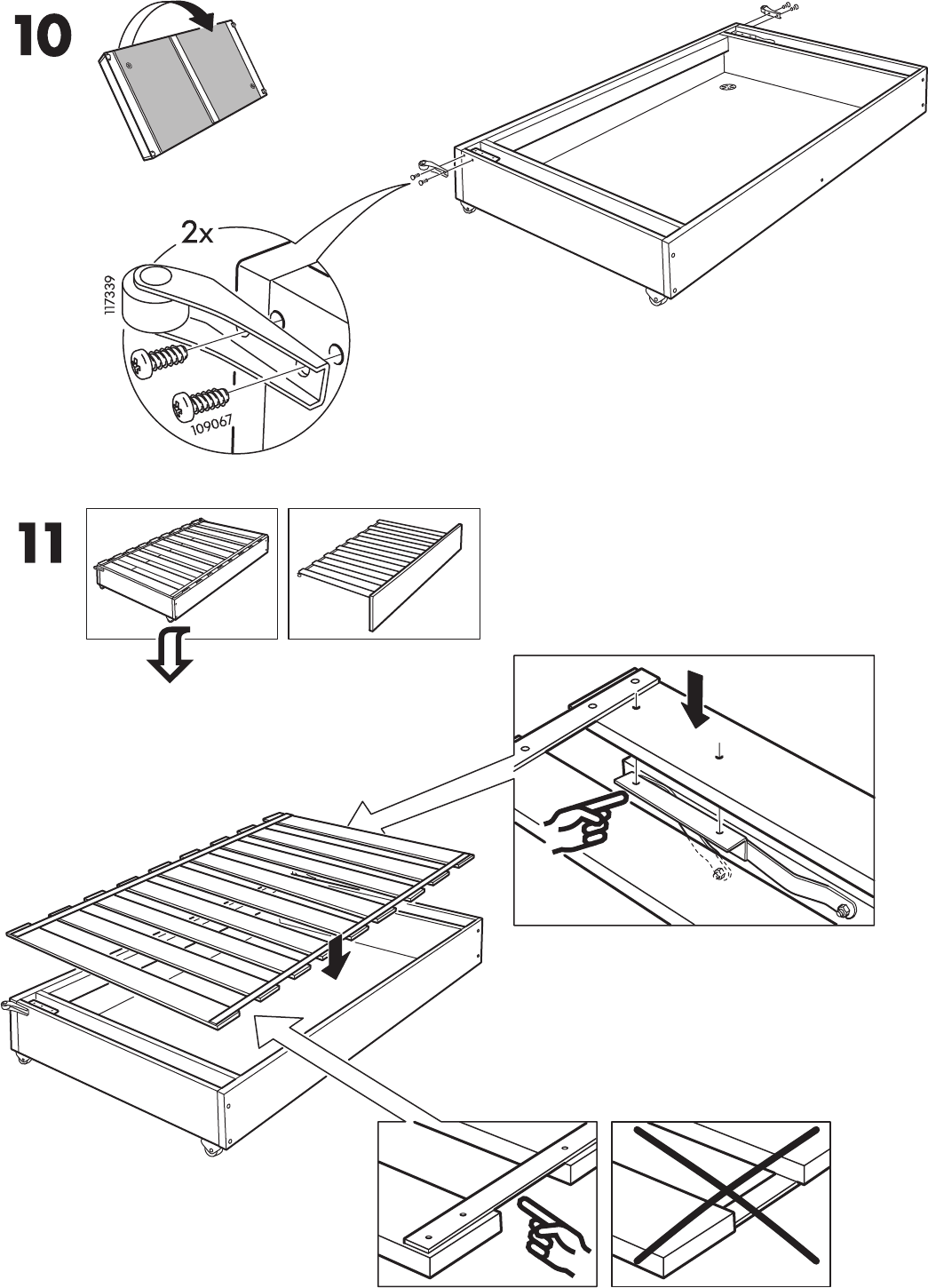 10

2x

117339

109067

11