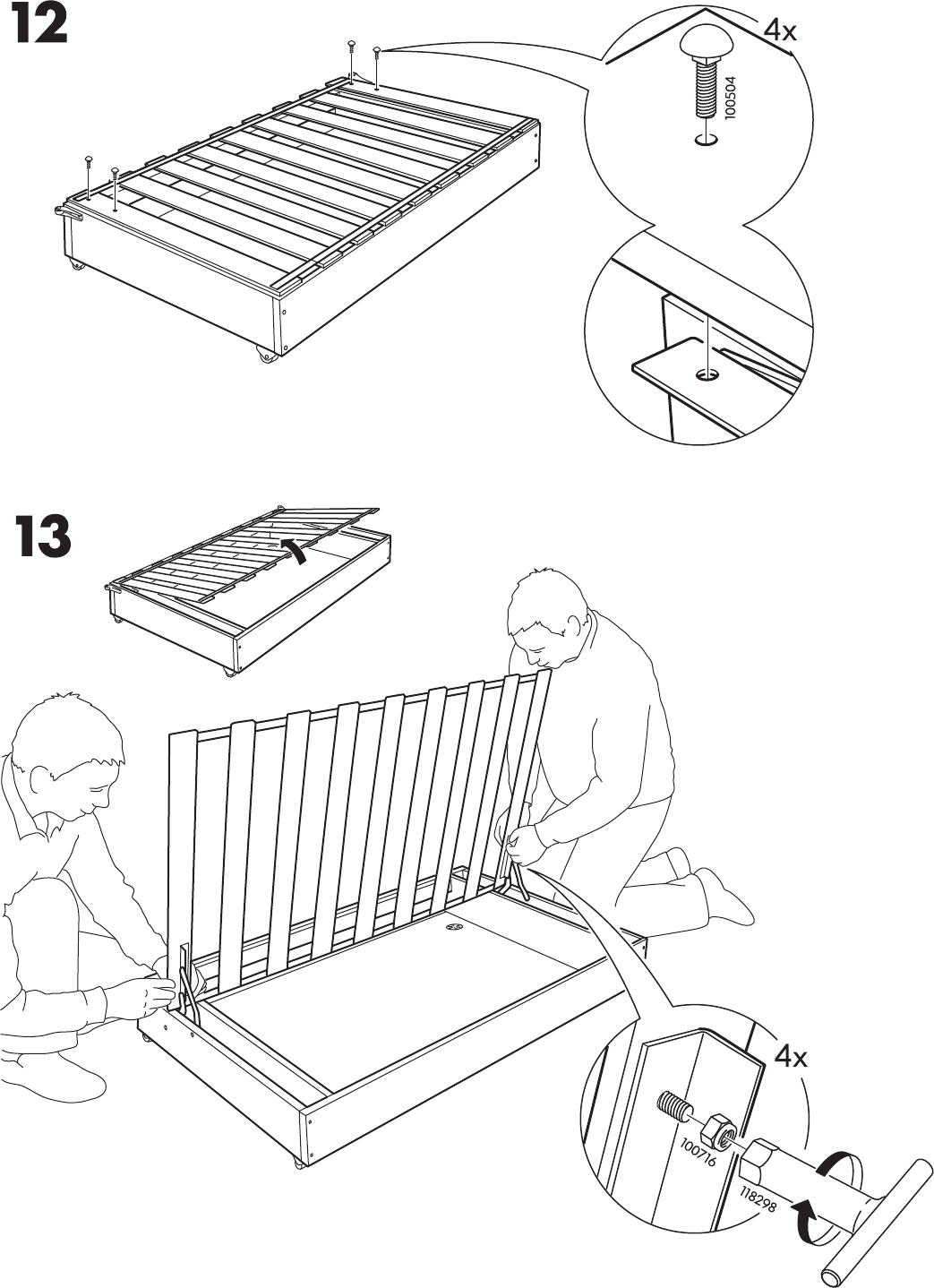 12

4x

100504

13

4x

100716

118298