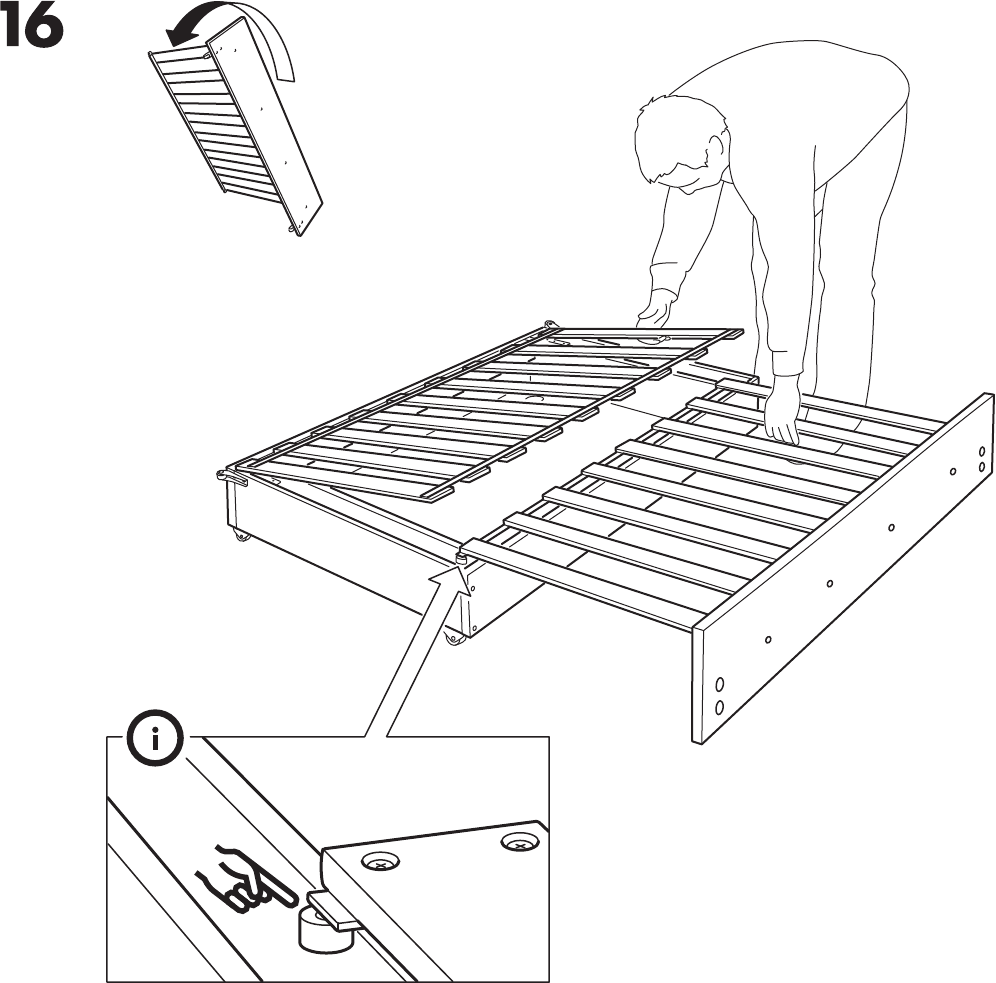 16

i