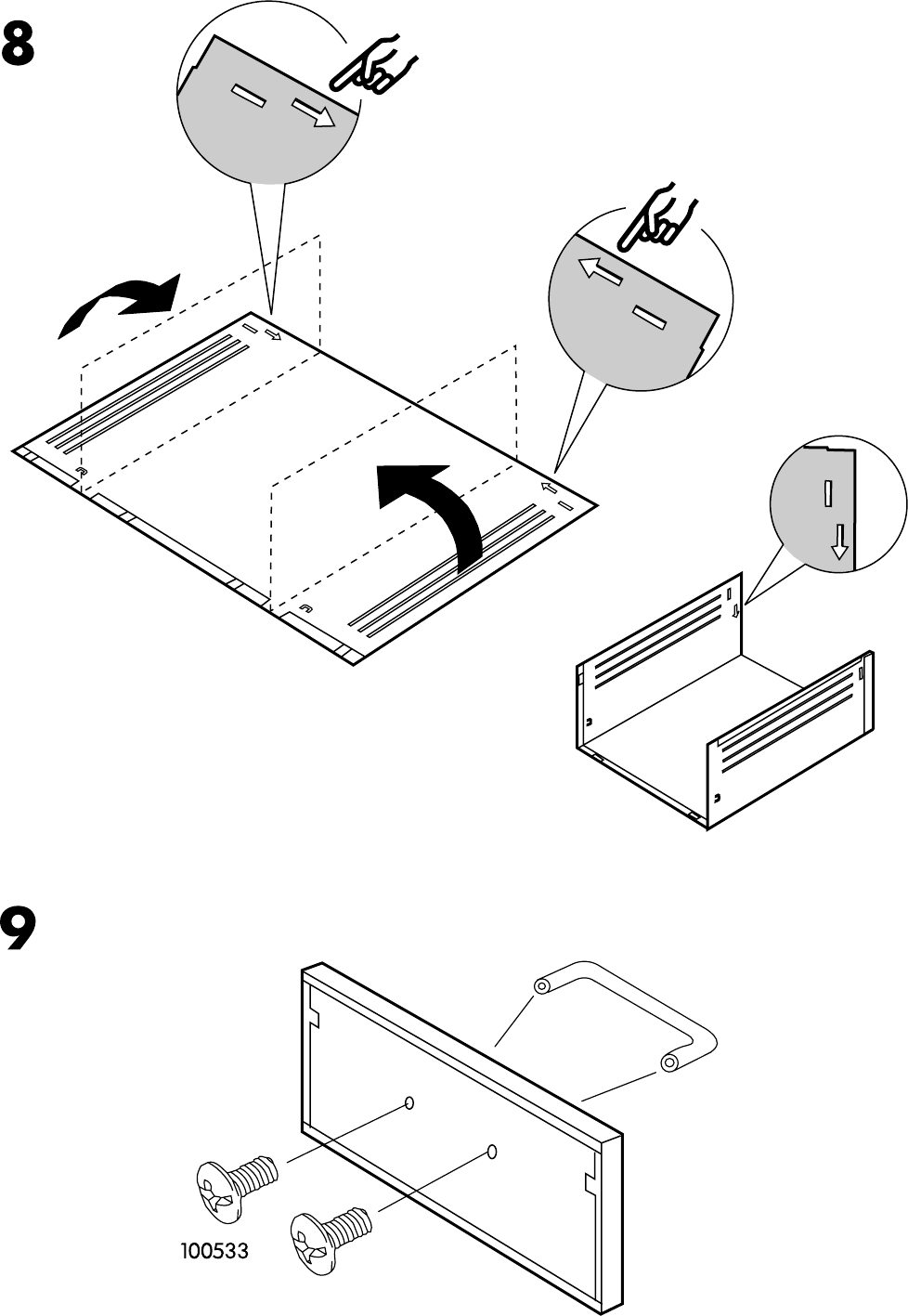 8

9

100533