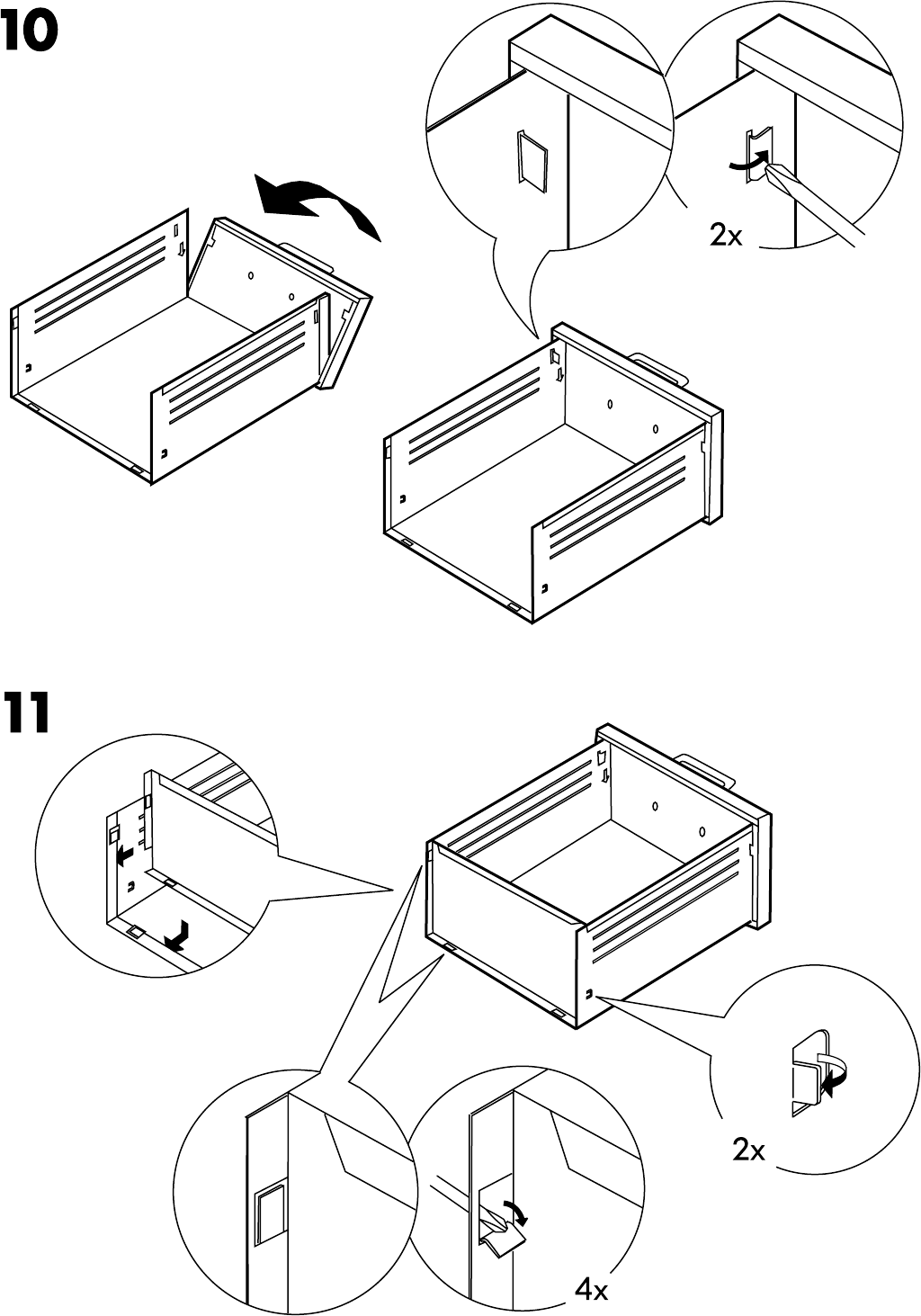 10

2x

11

2x

4x