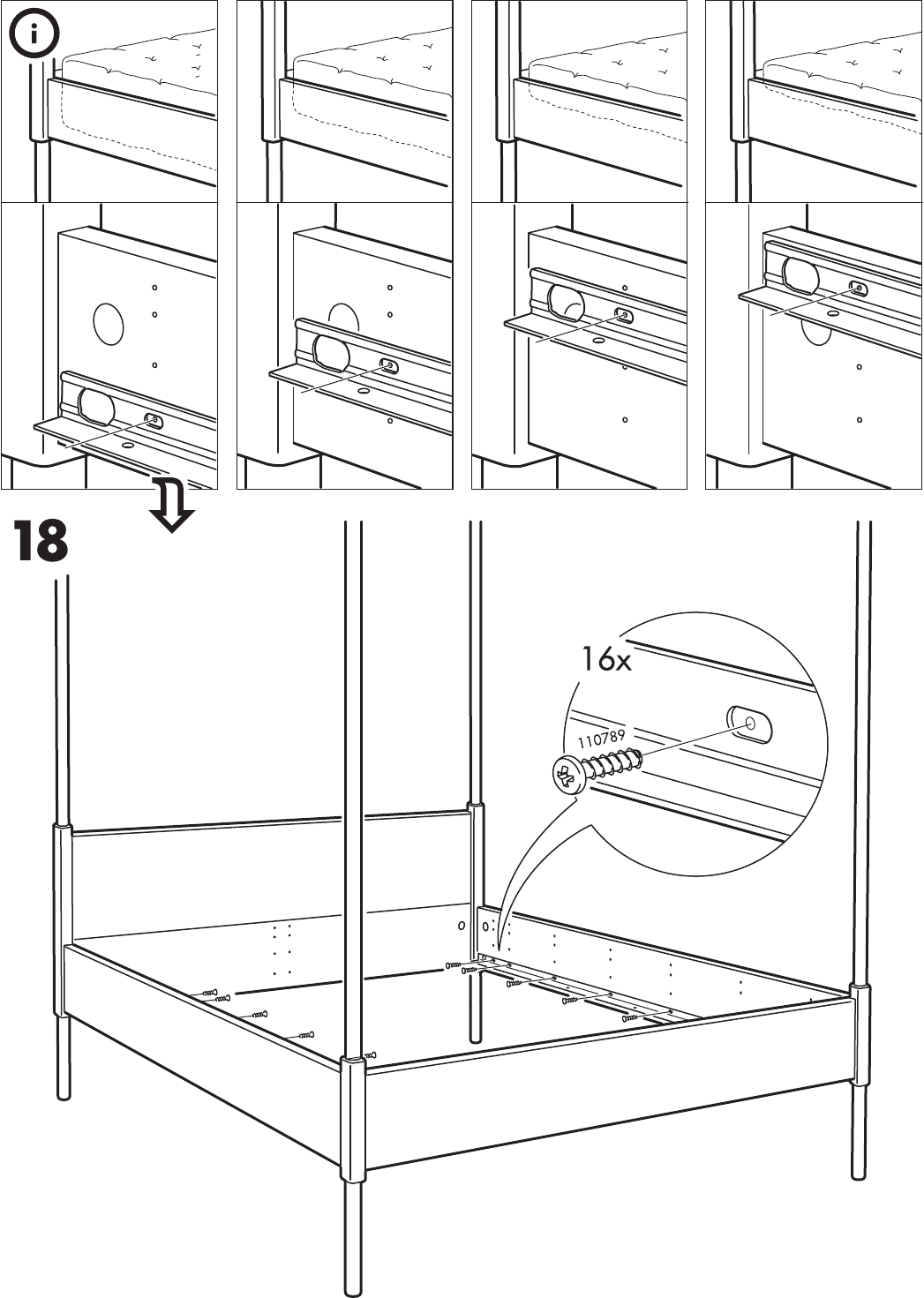 i

18

16x

110789