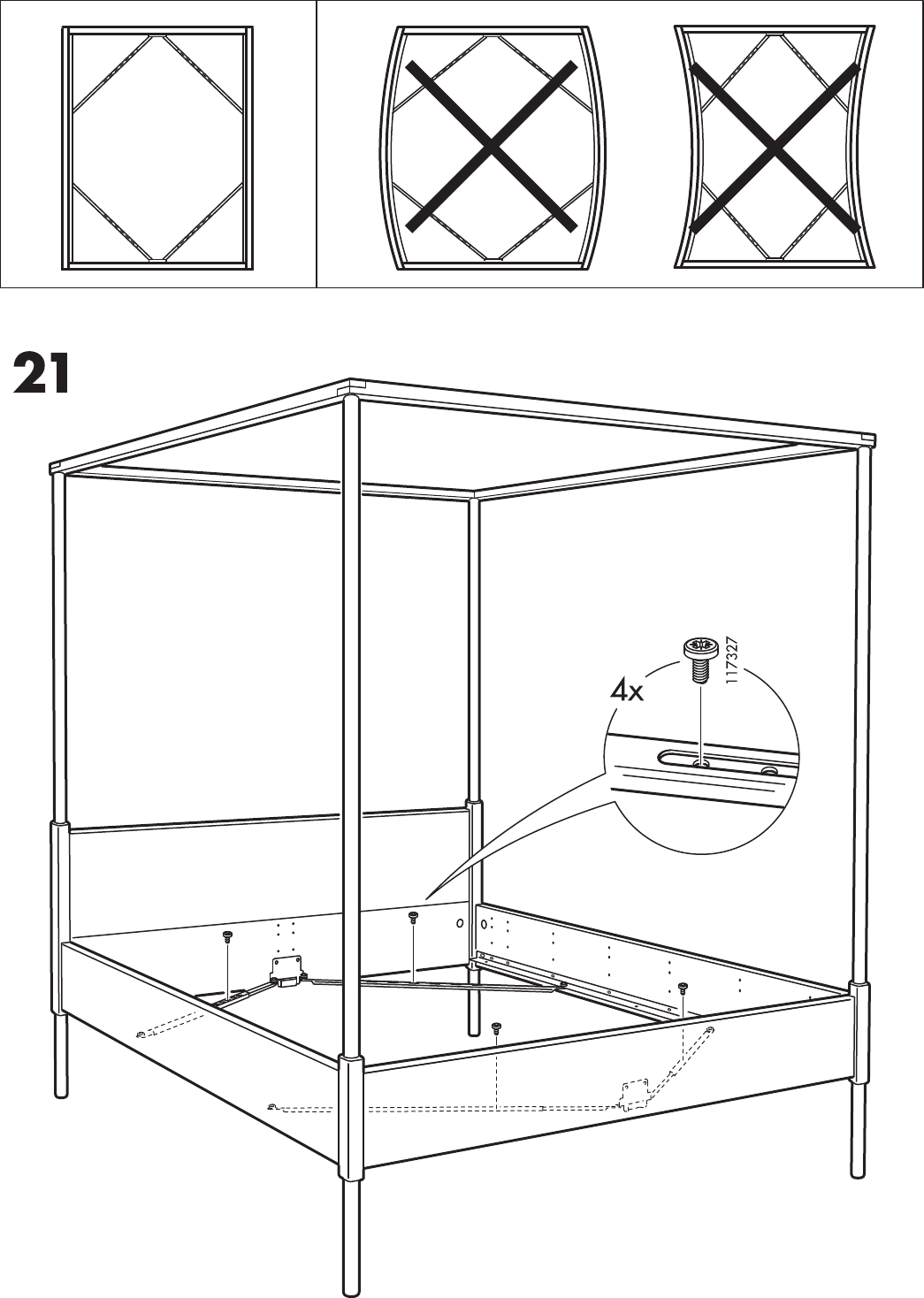 21

4x

117327