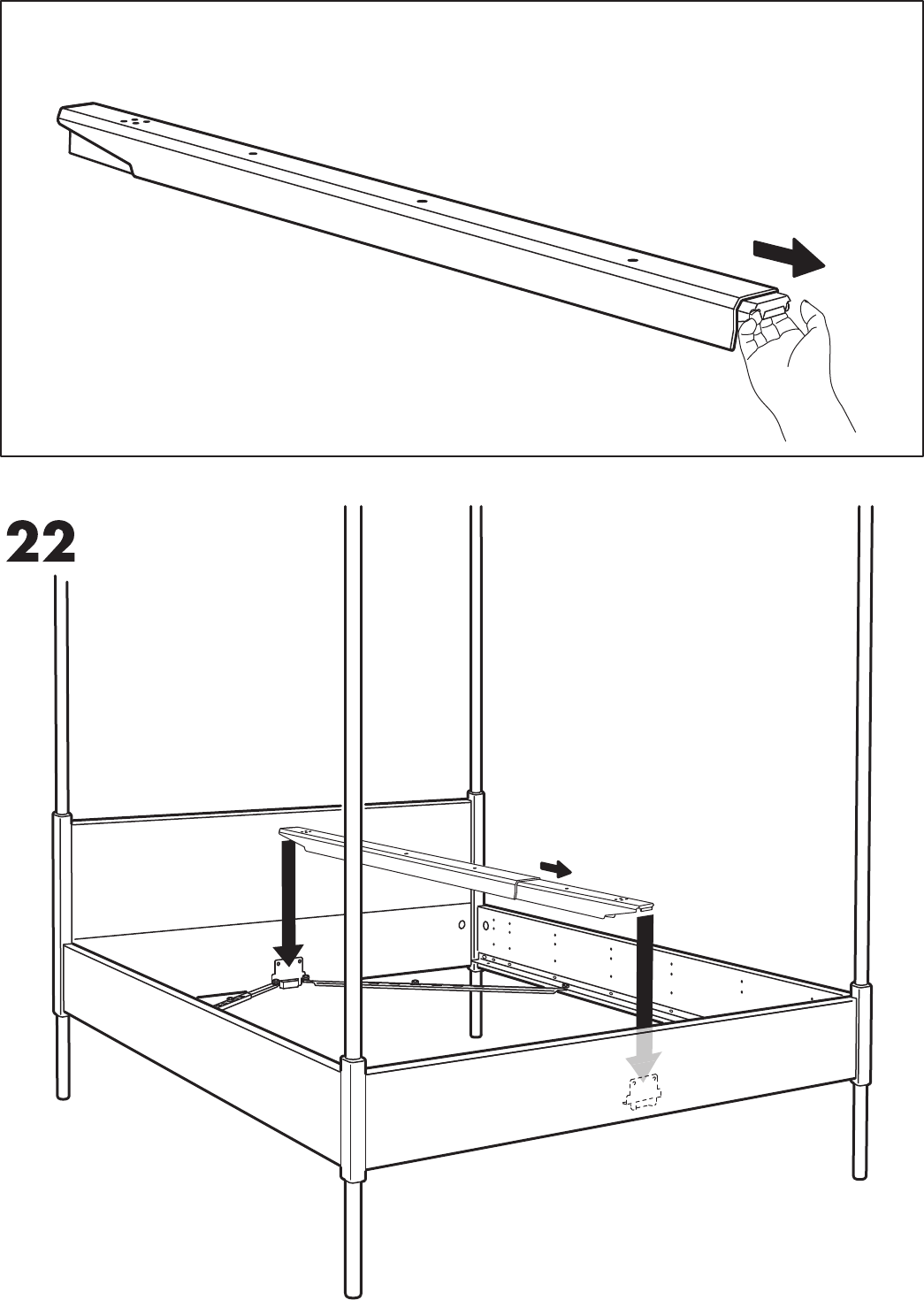 22