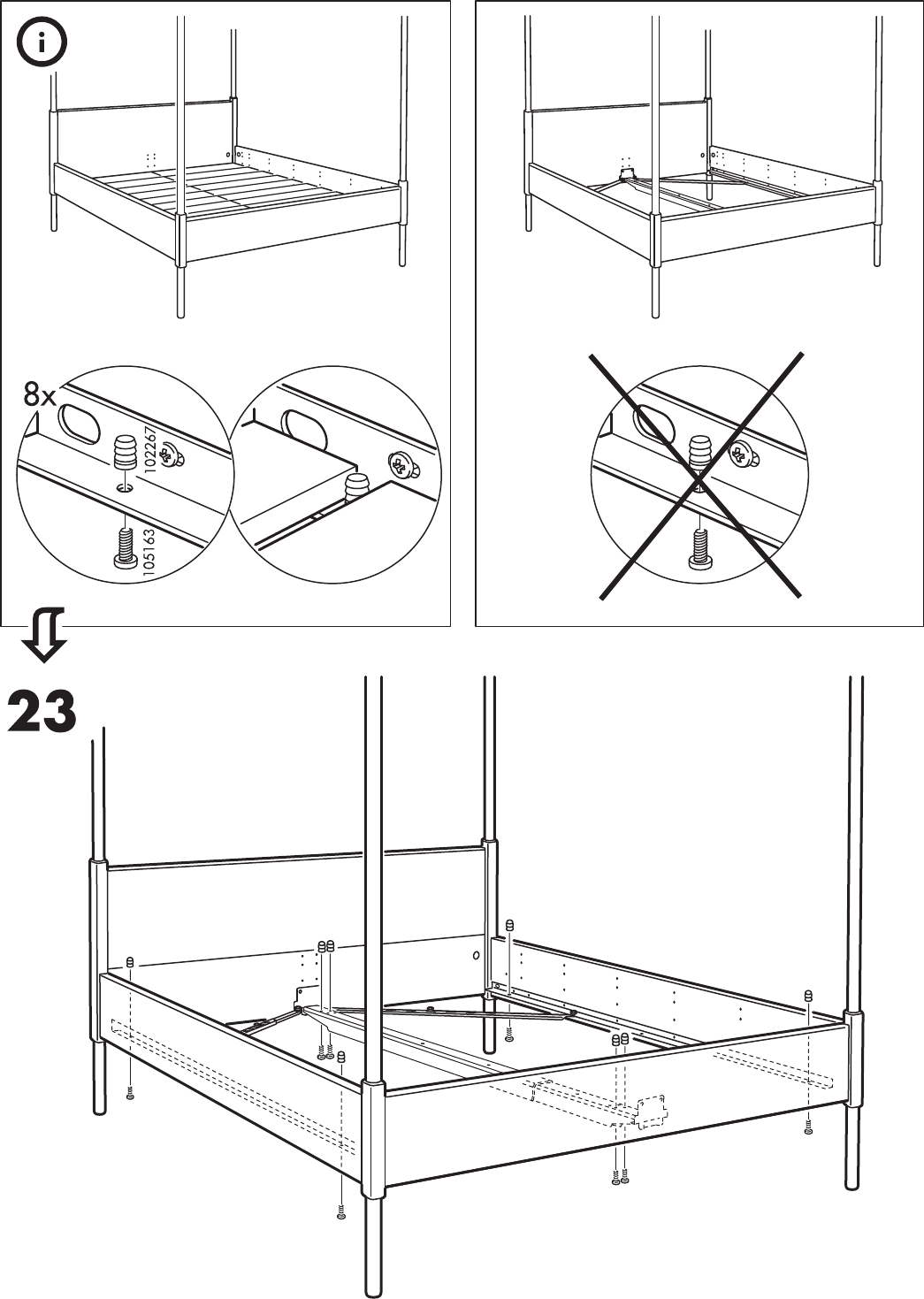 i

8x

102267

105163

23