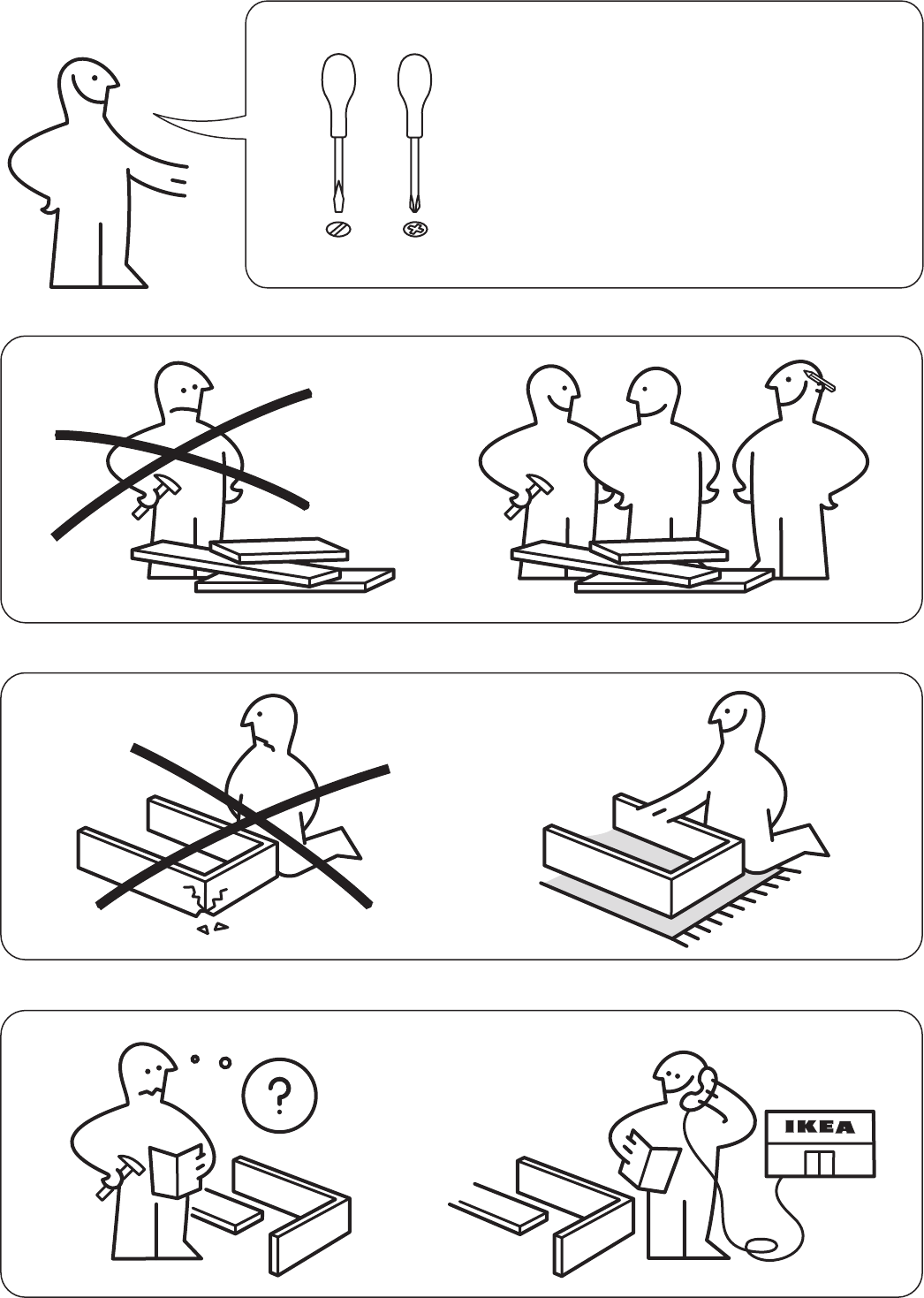 ?

IKEA