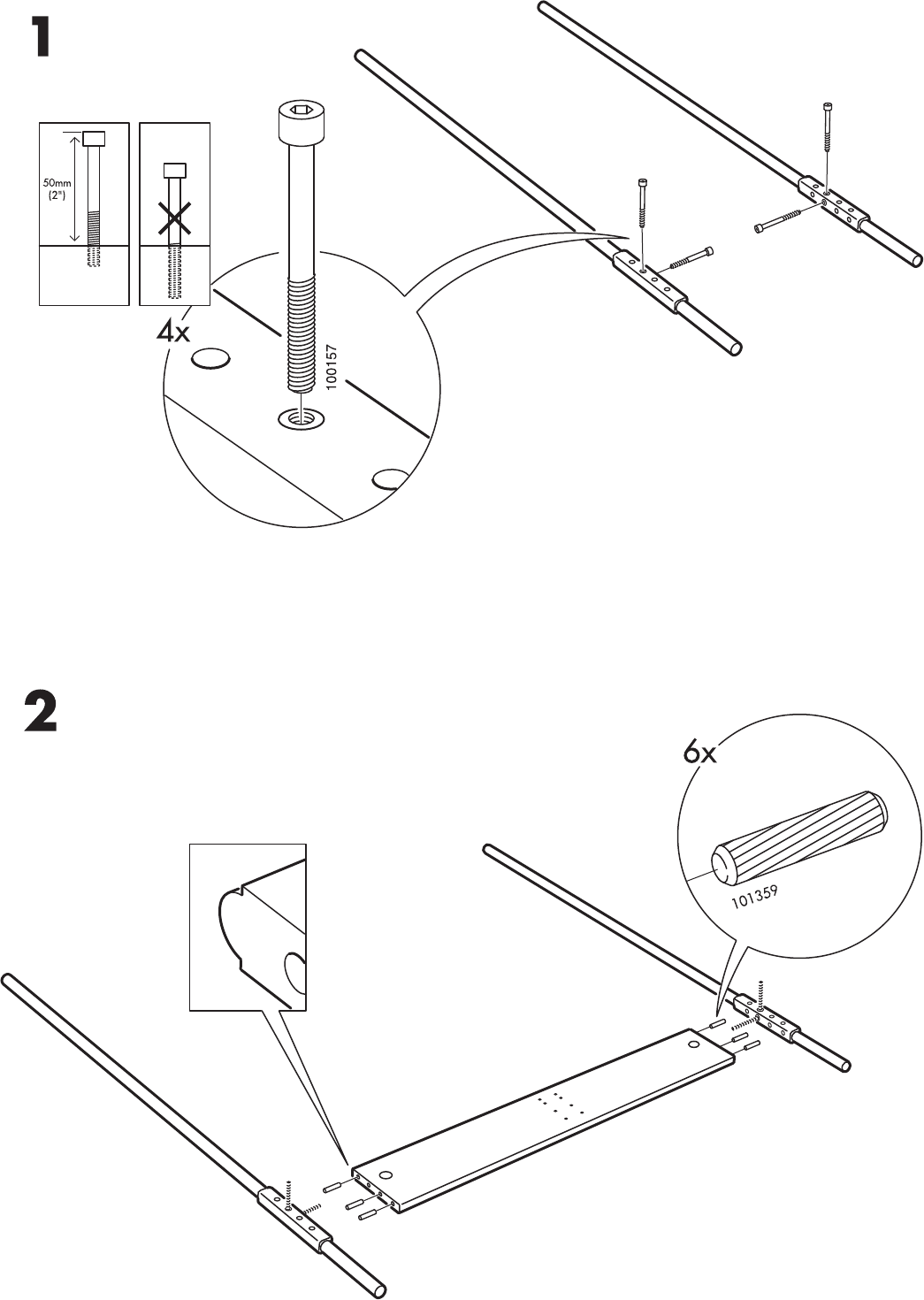 1

50mm
(2")

4x

100157

2

6x

101359