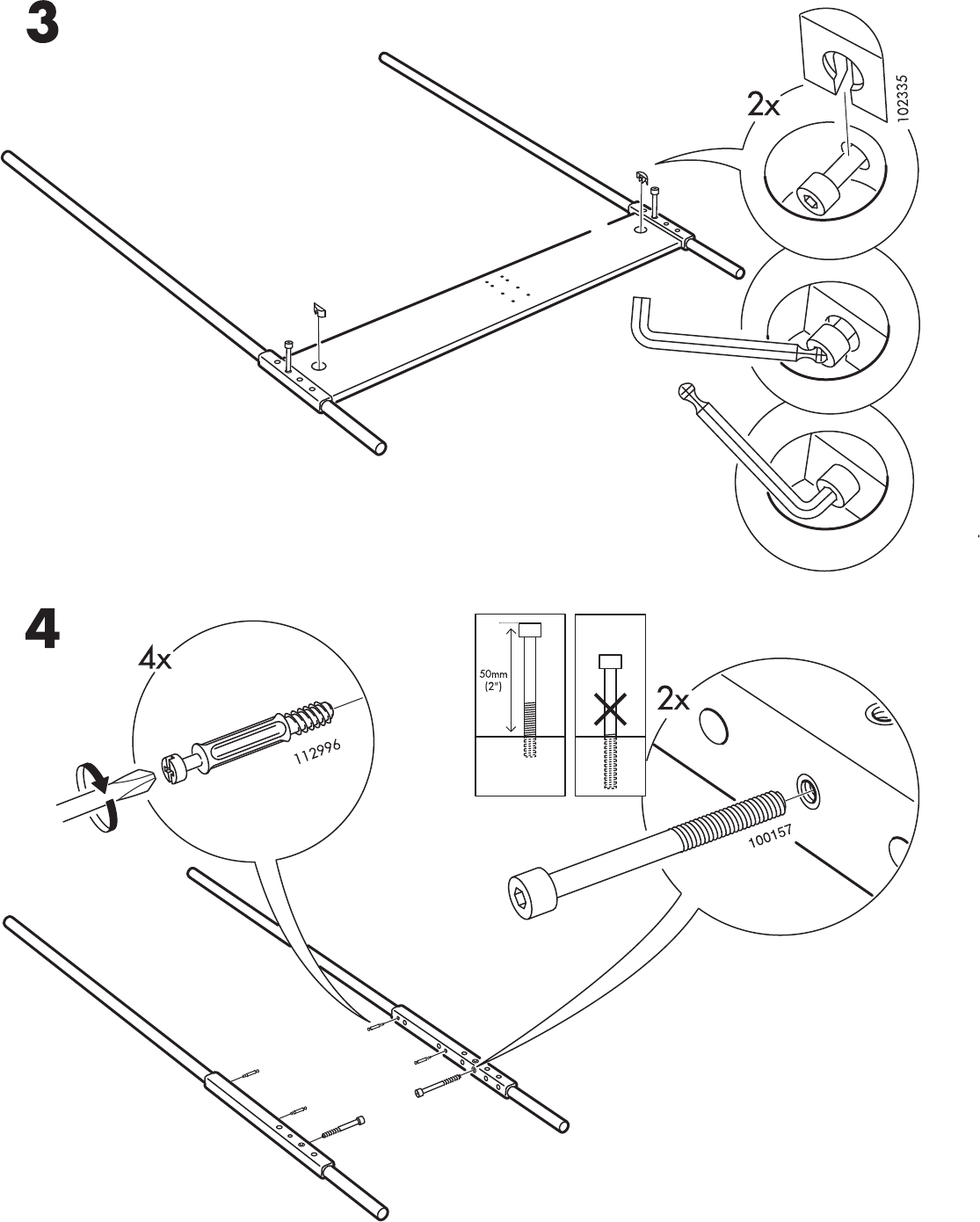 3

2x

102335

4

4x

112996

50mm
(2")

2x

100157