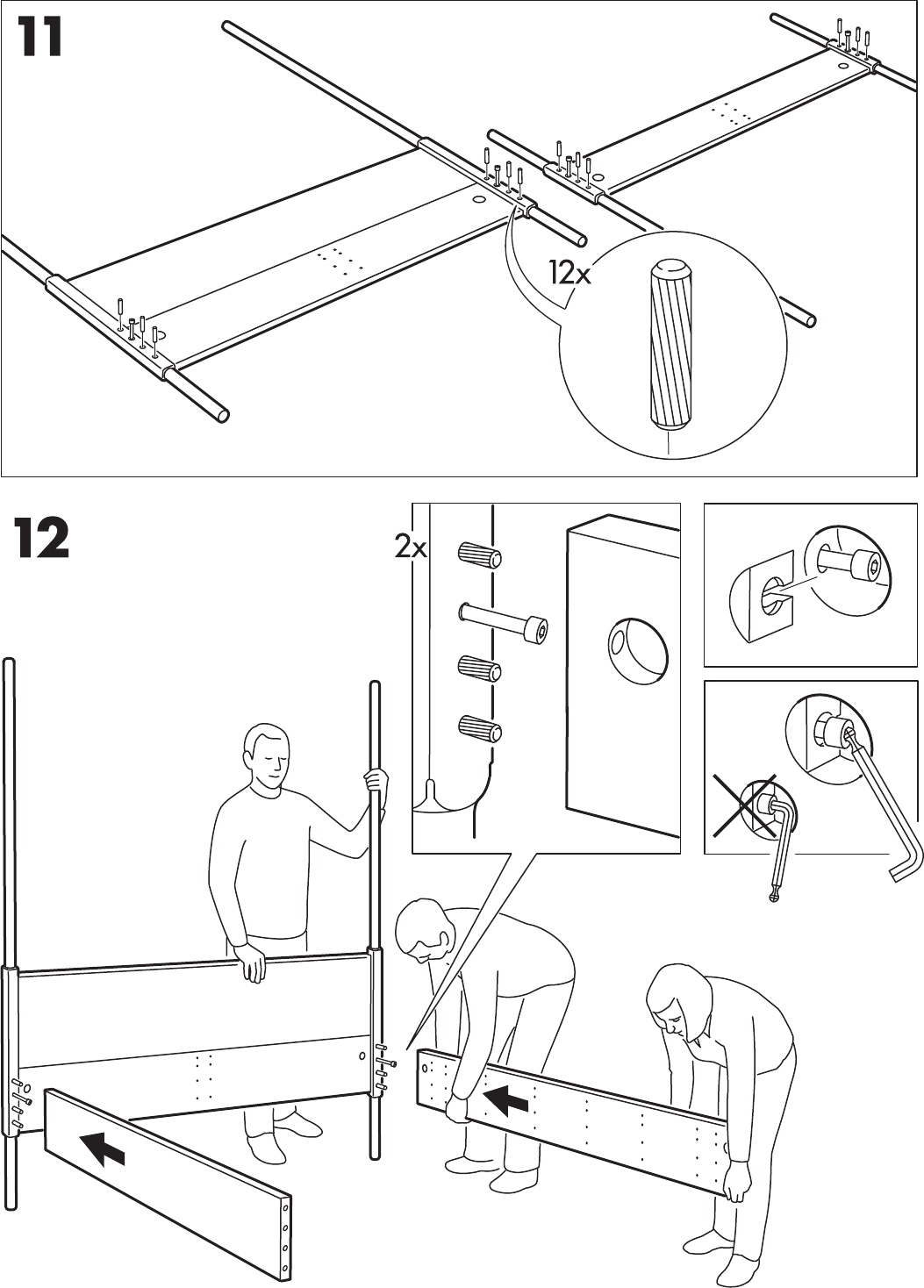 11

12x

12

2x