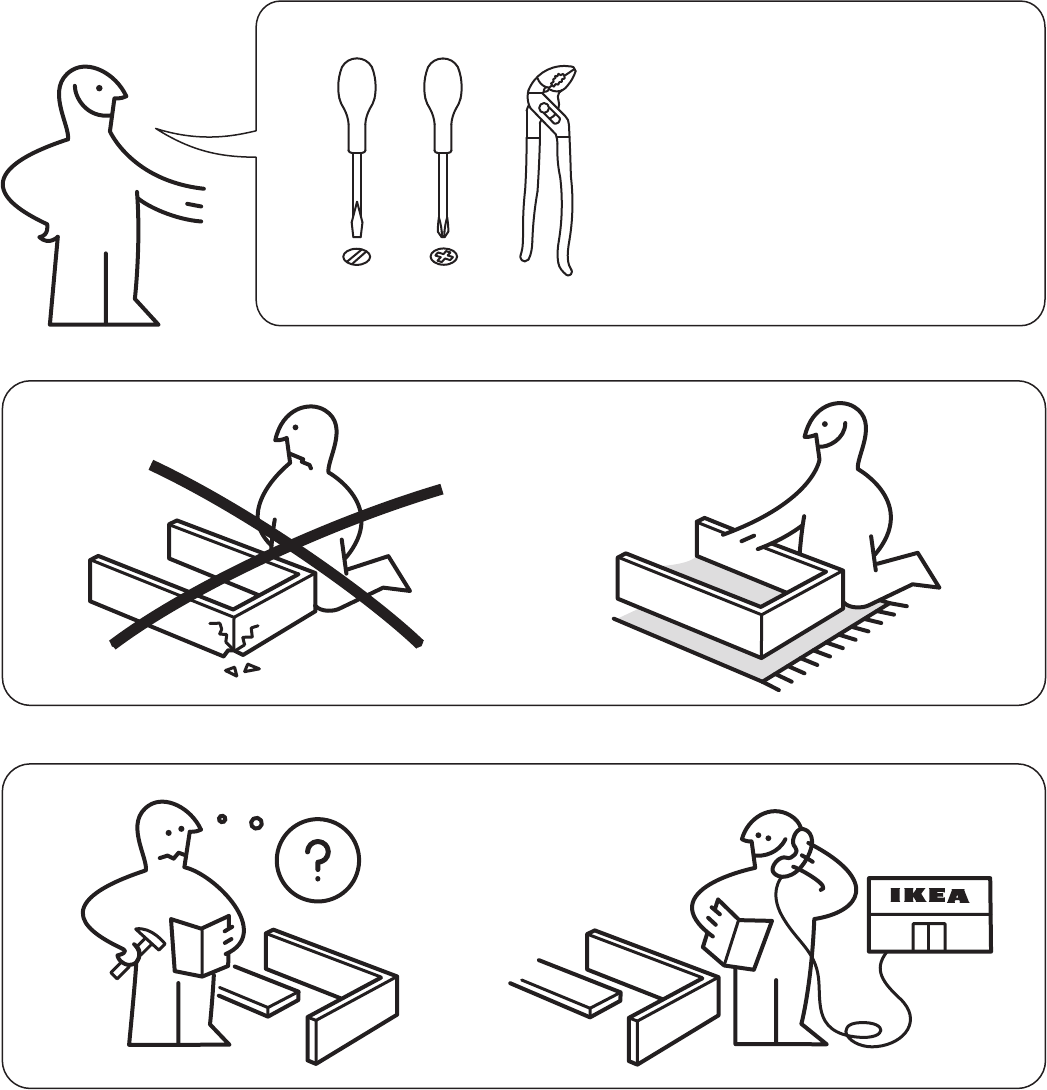 ?

IKEA